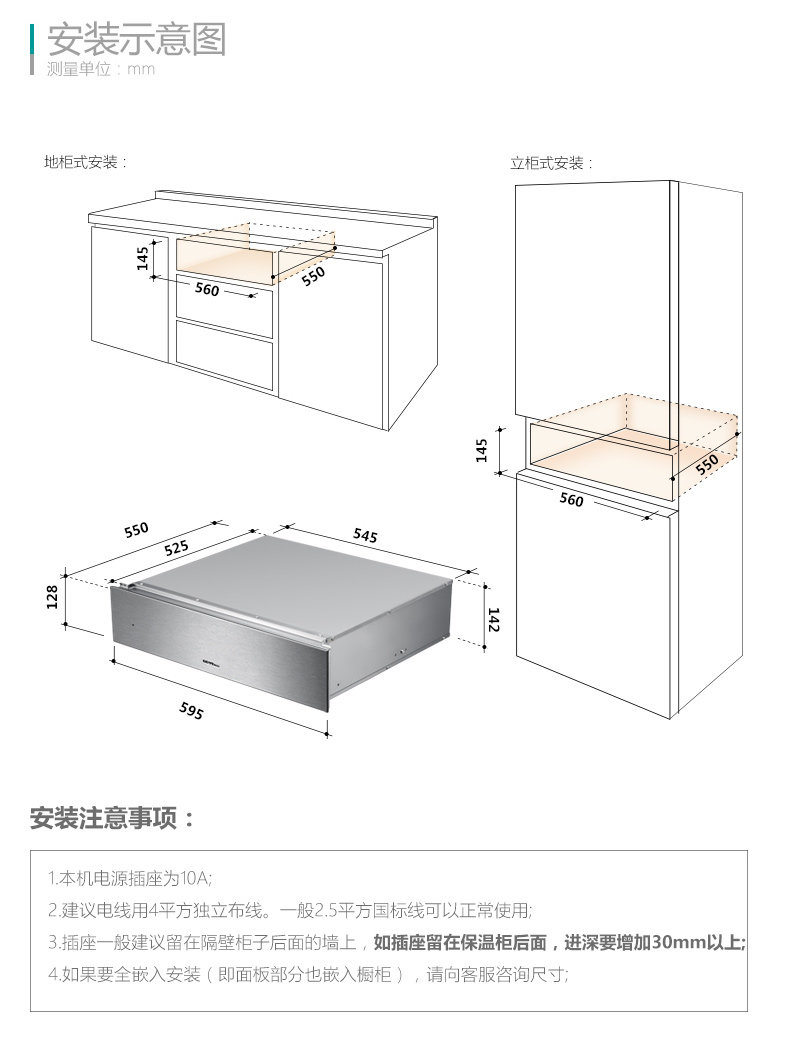 安装示意图
测量单位：mm

地柜式安装：

145
560
550

立柜式安装：

145
560
550

550
525
545
128
142
595

安装注意事项：

1.本机电源插座为10A;

2.建议电线用4平方独立布线。一般2.5平方国标线可以正常使用;

3.插座一般建议留在隔壁柜子后面的墙上，如插座留在保温柜后面，进深要增加30mm以上;

4.如果要全嵌入安装（即面板部分也嵌入橱柜），请向客服咨询尺寸;