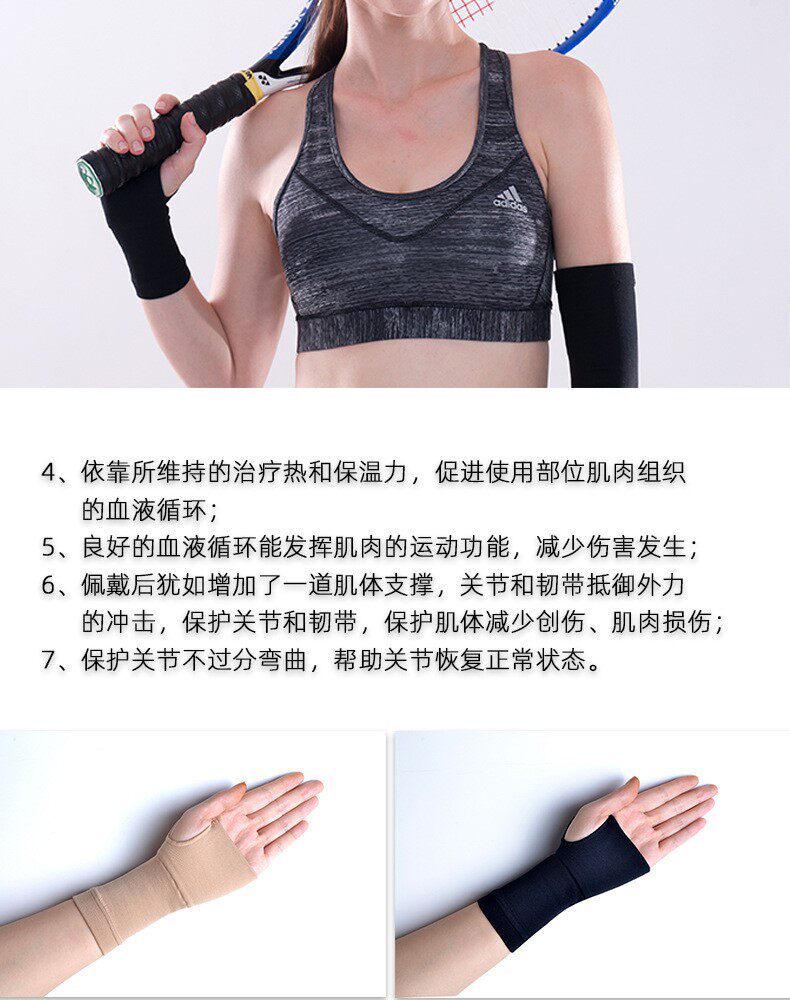 adidas

4、依靠所维持的治疗热和保温力，促进使用部位肌肉组织的血液循环；
5、良好的血液循环能发挥肌肉的运动功能，减少伤害发生；
6、佩戴后犹如增加了一道肌体支撑，关节和韧带抵御外力的冲击，保护关节和韧带，保护肌体减少创伤、肌肉损伤；
7、保护关节不过分弯曲，帮助关节恢复正常状态。