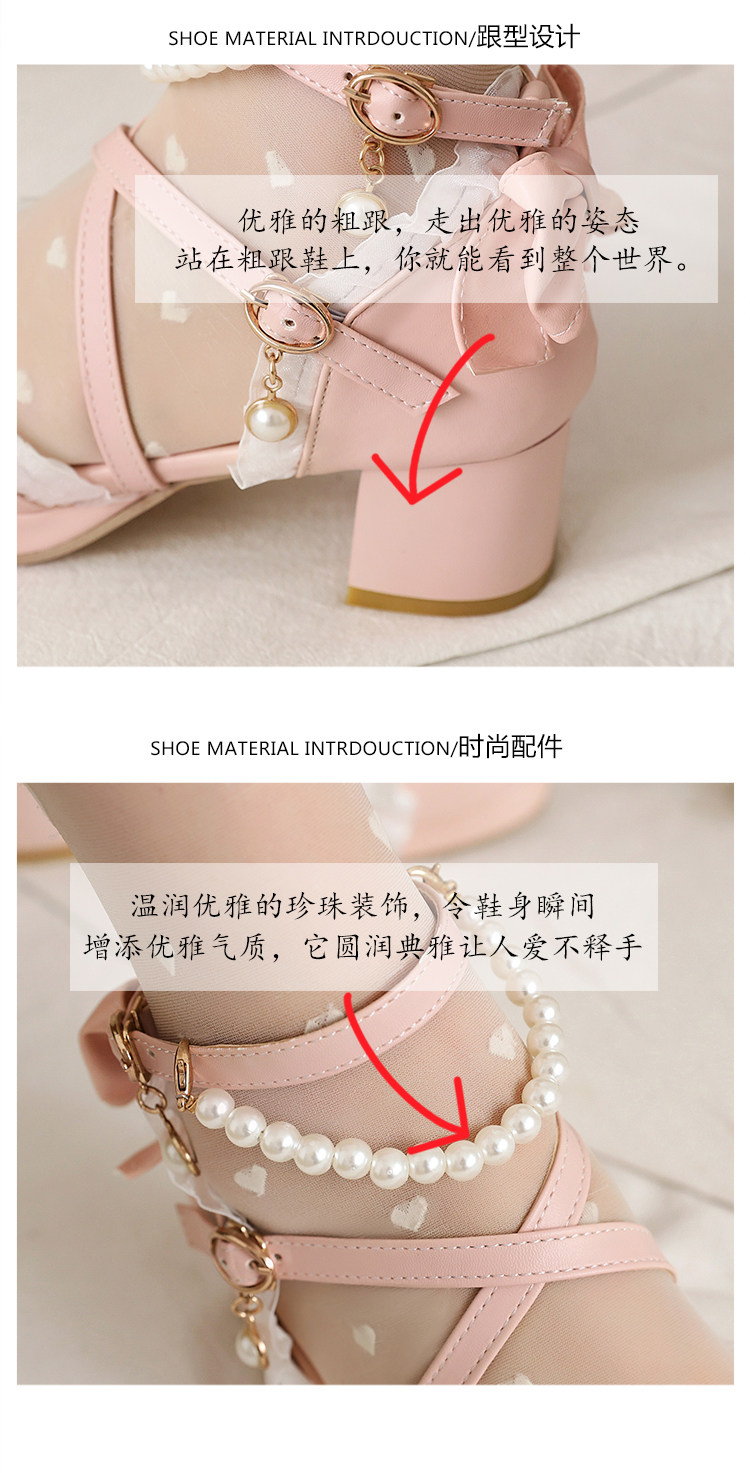 SHOE MATERIAL INTRDOUCTION/跟型设计

优雅的粗跟，走出优雅的姿态
站在粗跟鞋上，你就能看到整个世界。

SHOE MATERIAL INTRDOUCTION/时尚配件

温润优雅的珍珠装饰，令鞋身瞬间
增添优雅气质，它圆润典雅让人爱不释手