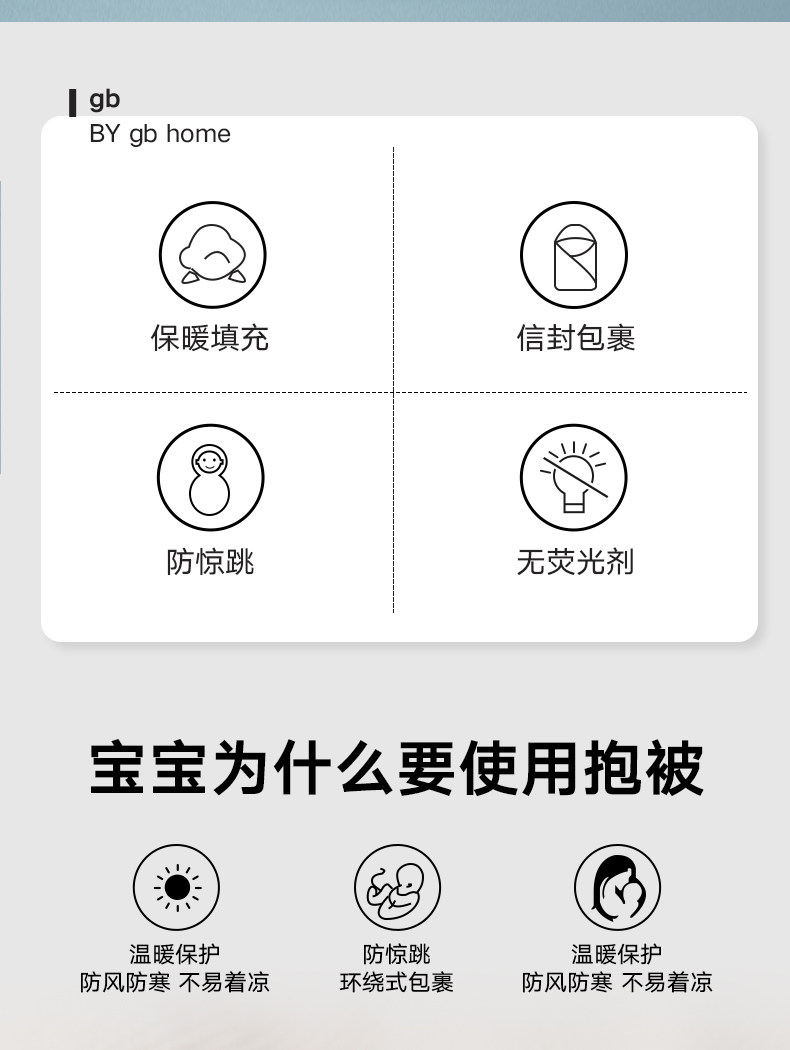 gb
BY gb home

保暖填充

信封包裹

防惊跳

无荧光剂

宝宝为什么要使用抱被

温暖保护
防风防寒 不易着凉

防惊跳
环绕式包裹

温暖保护
防风防寒 不易着凉