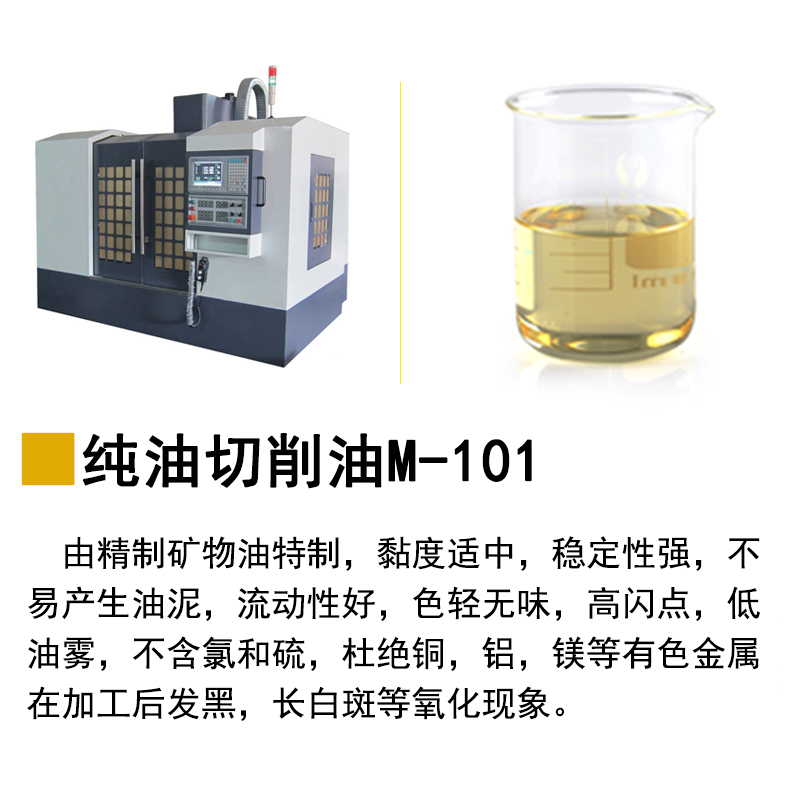 纯油切削油M-101

由精制矿物油特制，黏度适中，稳定性强，不易产生油泥，流动性好，色轻无味，高闪点，低油雾，不含氯和硫，杜绝铜，铝，镁等有色金属在加工后发黑，长白斑等氧化现象。