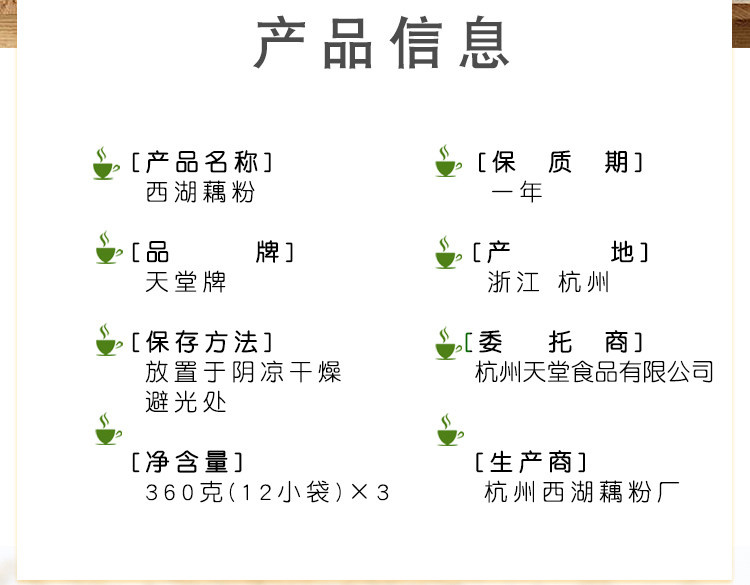 产品信息

[产品名称]
西湖藕粉

[品 牌]
天堂牌

[保存方法]
放置于阴凉干燥
避光处

[净含量]
360克(12小袋)×3

[保 质 期]
一年

[产 地]
浙江 杭州

[委 托 商]
杭州天堂食品有限公司

[生产商]
杭州西湖藕粉厂