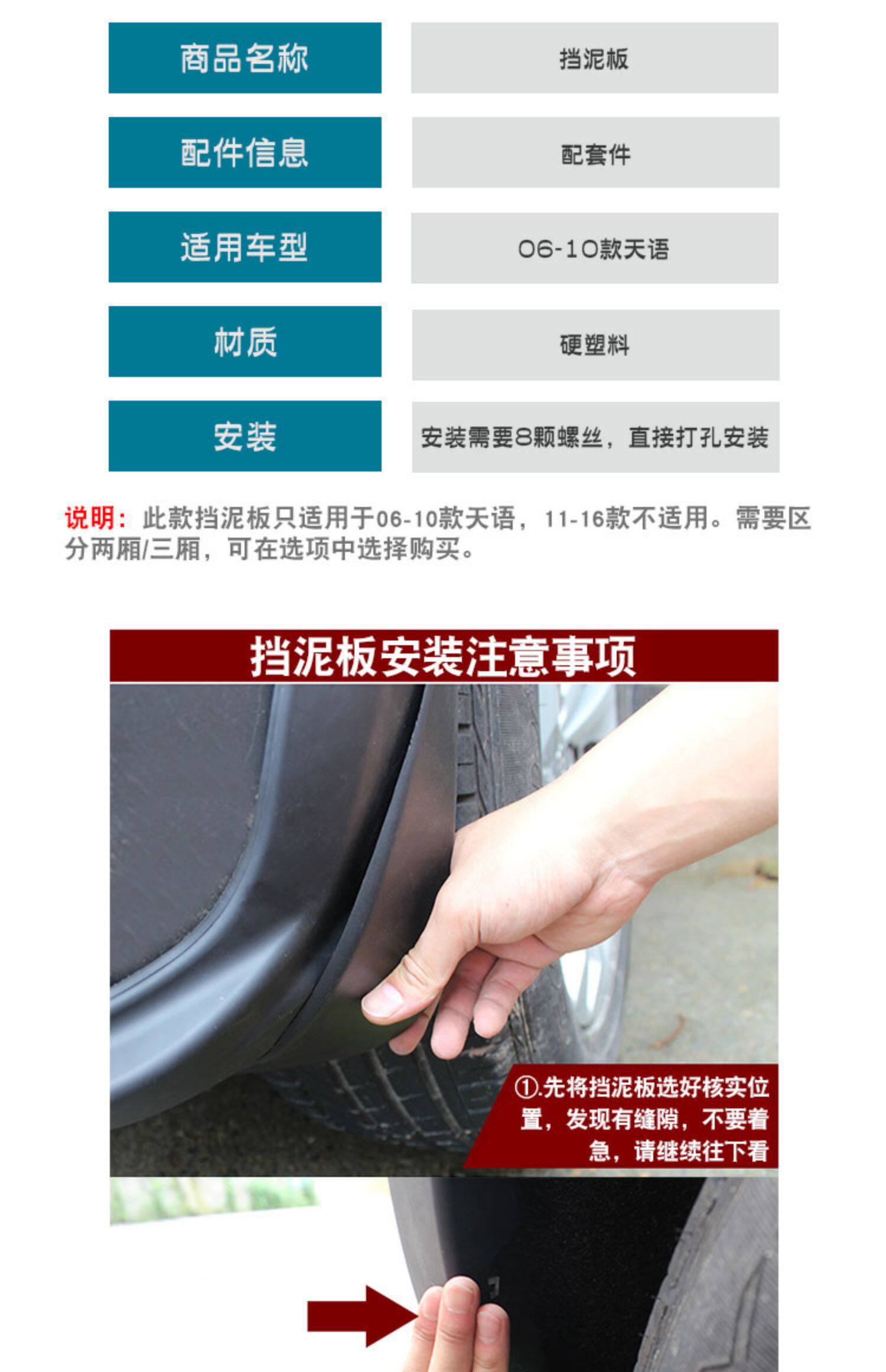 | 商品名称 | 挡泥板 |
|---|---|
| 配件信息 | 配套件 |
| 适用车型 | 06-10款天语 |
| 材质 | 硬塑料 |
| 安装 | 安装需要8颗螺丝，直接打孔安装 |

说明：此款挡泥板只适用于06-10款天语，11-16款不适用。需要区分两厢/三厢，可在选项中选择购买。

挡泥板安装注意事项

①.先将挡泥板选好核实位置，发现有缝隙，不要着急，请继续往下看