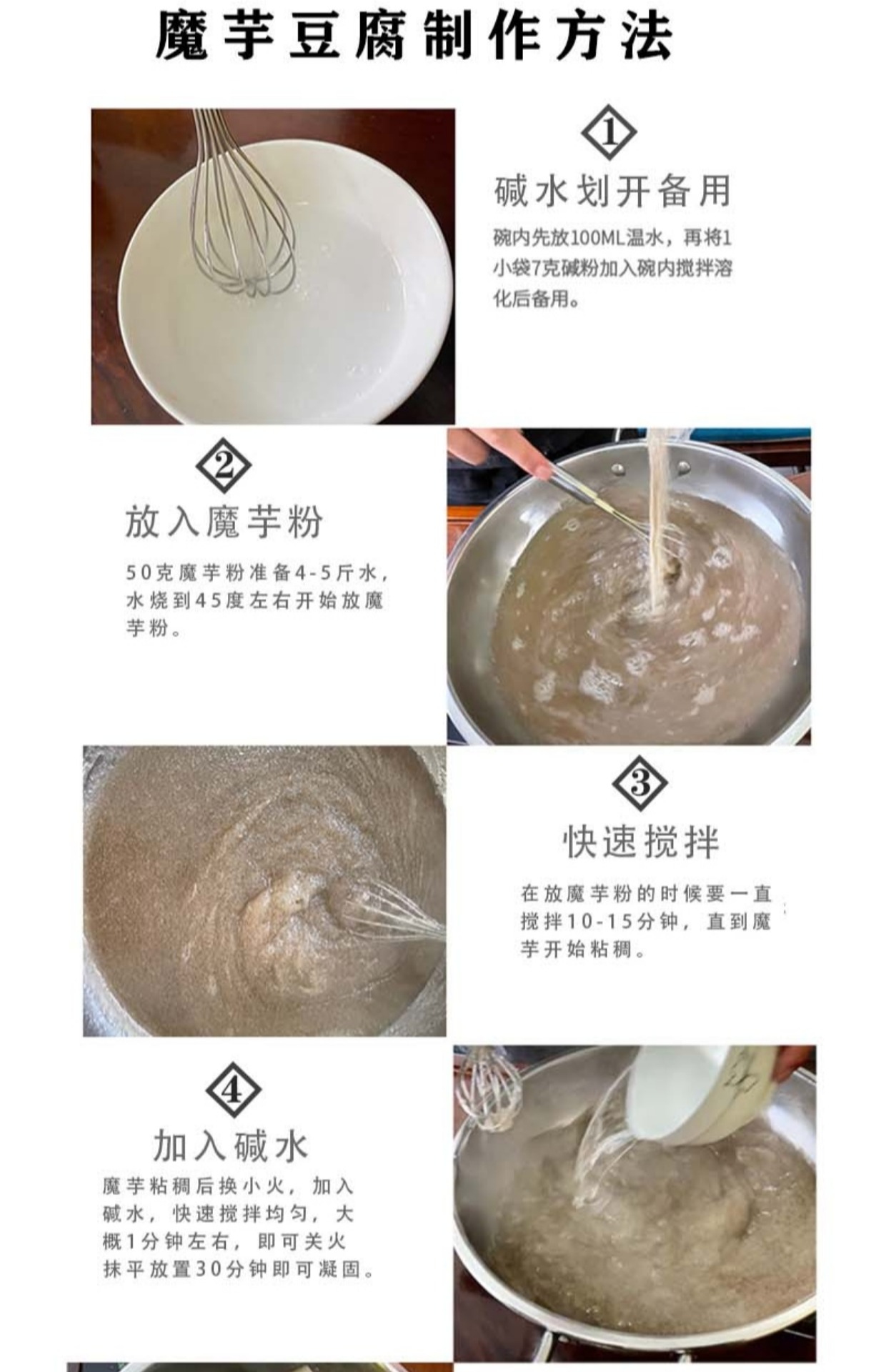 魔芋豆腐制作方法

1

碱水划开备用

碗内先放100ML温水，再将1小袋7克碱粉加入碗内搅拌溶化后备用。

2

放入魔芋粉

50克魔芋粉准备4-5斤水，水烧到45度左右开始放魔芋粉。

3

快速搅拌

在放魔芋粉的时候要一直搅拌10-15分钟，直到魔芋开始粘稠。

4

加入碱水

魔芋粘稠后换小火，加入碱水，快速搅拌均匀，大概1分钟左右，即可关火抹平放置30分钟即可凝固。