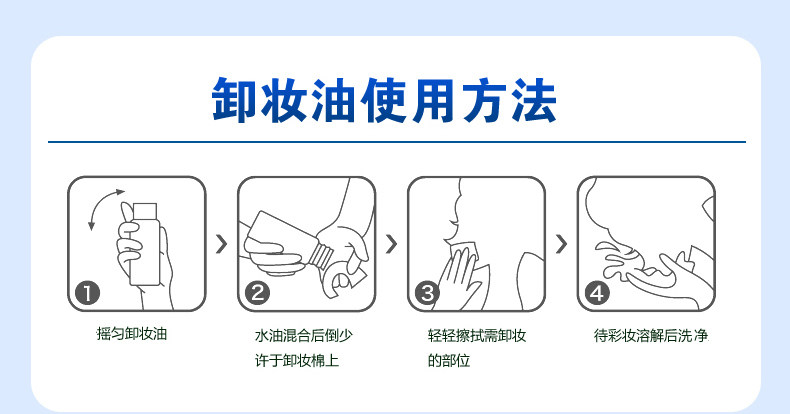 卸妆油使用方法

1
摇匀卸妆油

2
水油混合后倒少许于卸妆棉上

3
轻轻擦拭需卸妆的部位

4
待彩妆溶解后洗净