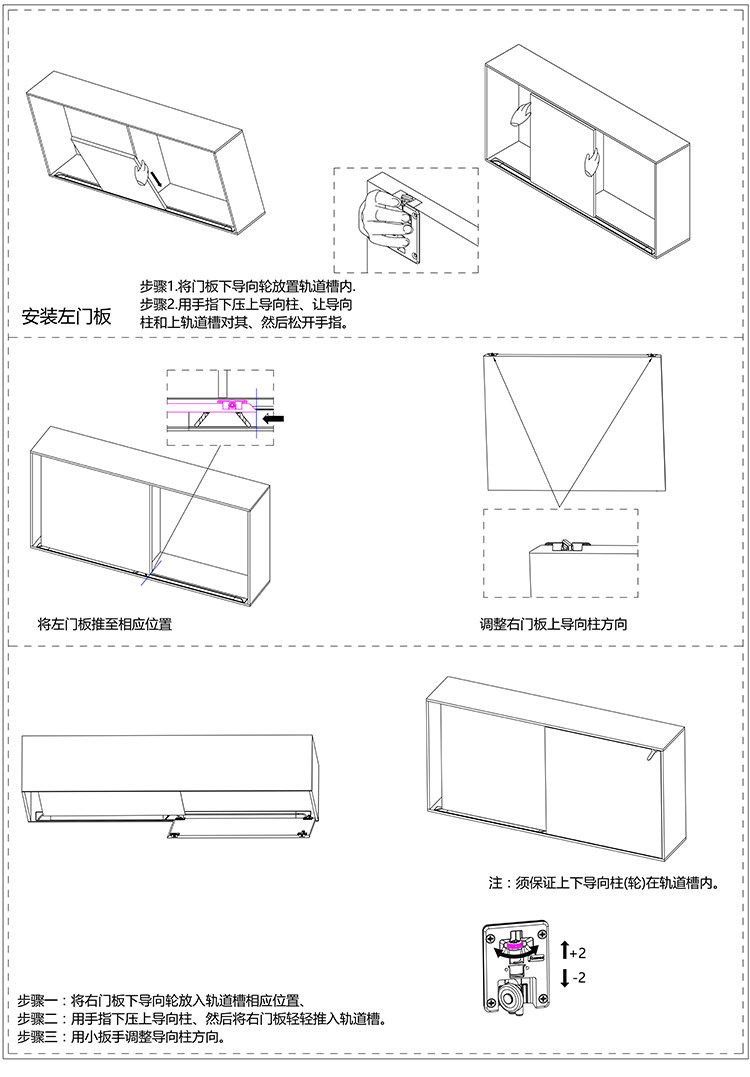 步骤1.将门板下导向轮放置轨道槽内.
步骤2.用手指下压上导向柱、让导向柱和上轨道槽对其、然后松开手指。

安装左门板

将左门板推至相应位置

调整右门板上导向柱方向

注：须保证上下导向柱(轮)在轨道槽内。

+2
-2

步骤一：将右门板下导向轮放入轨道槽相应位置、
步骤二：用手指下压上导向柱、然后将右门板轻轻推入轨道槽。
步骤三：用小扳手调整导向柱方向。