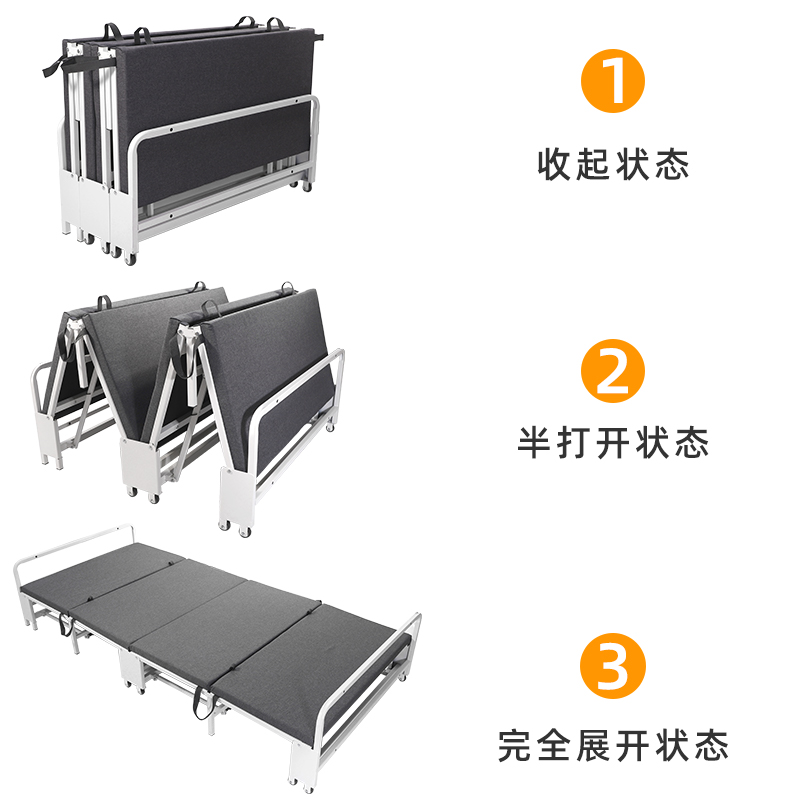 1

收起状态

2

半打开状态

3

完全展开状态