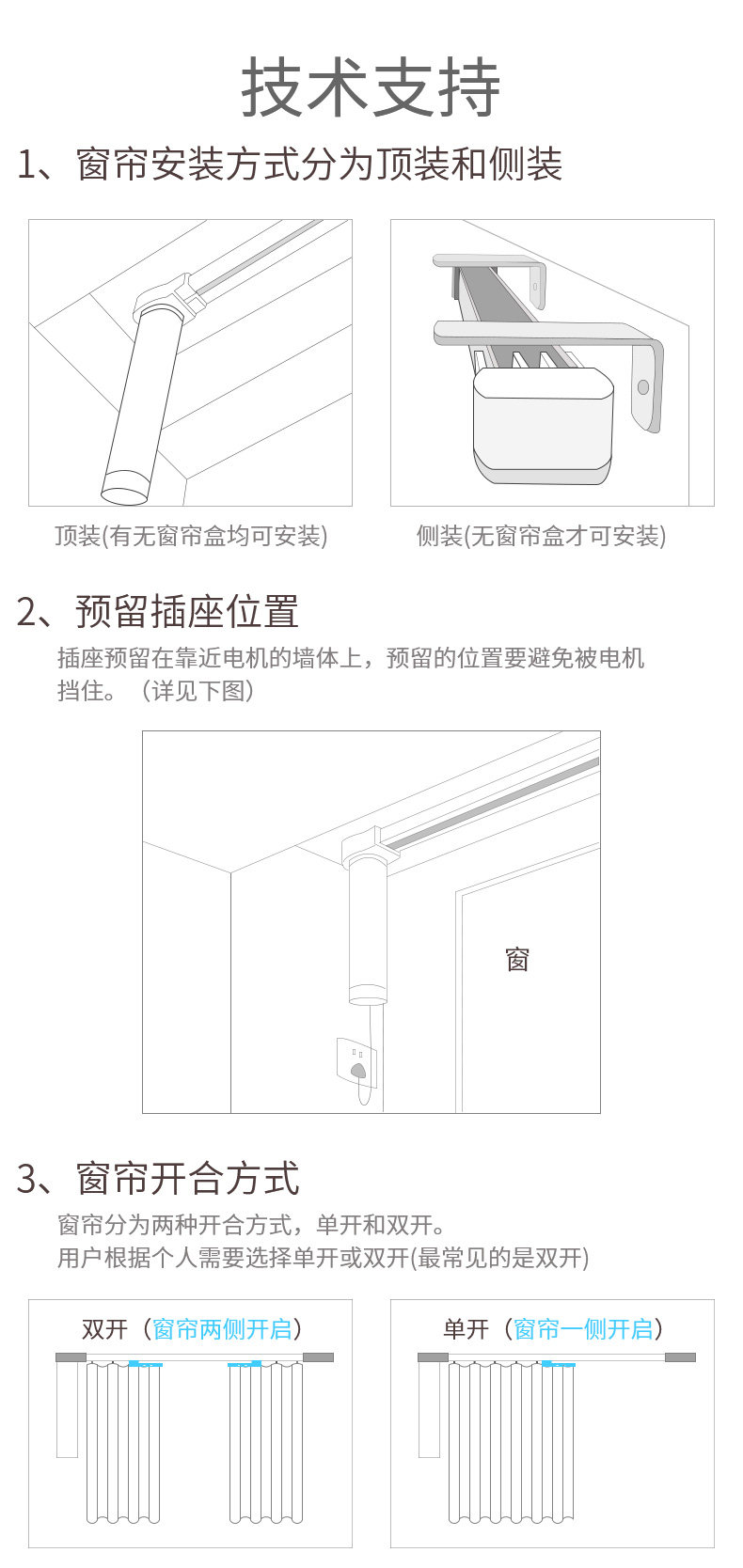 技术支持

1、窗帘安装方式分为顶装和侧装

顶装(有无窗帘盒均可安装)

侧装(无窗帘盒才可安装)

2、预留插座位置

插座预留在靠近电机的墙体上，预留的位置要避免被电机挡住。（详见下图）

窗

3、窗帘开合方式

窗帘分为两种开合方式，单开和双开。
用户根据个人需要选择单开或双开(最常见的是双开)

双开（窗帘两侧开启）

单开（窗帘一侧开启）