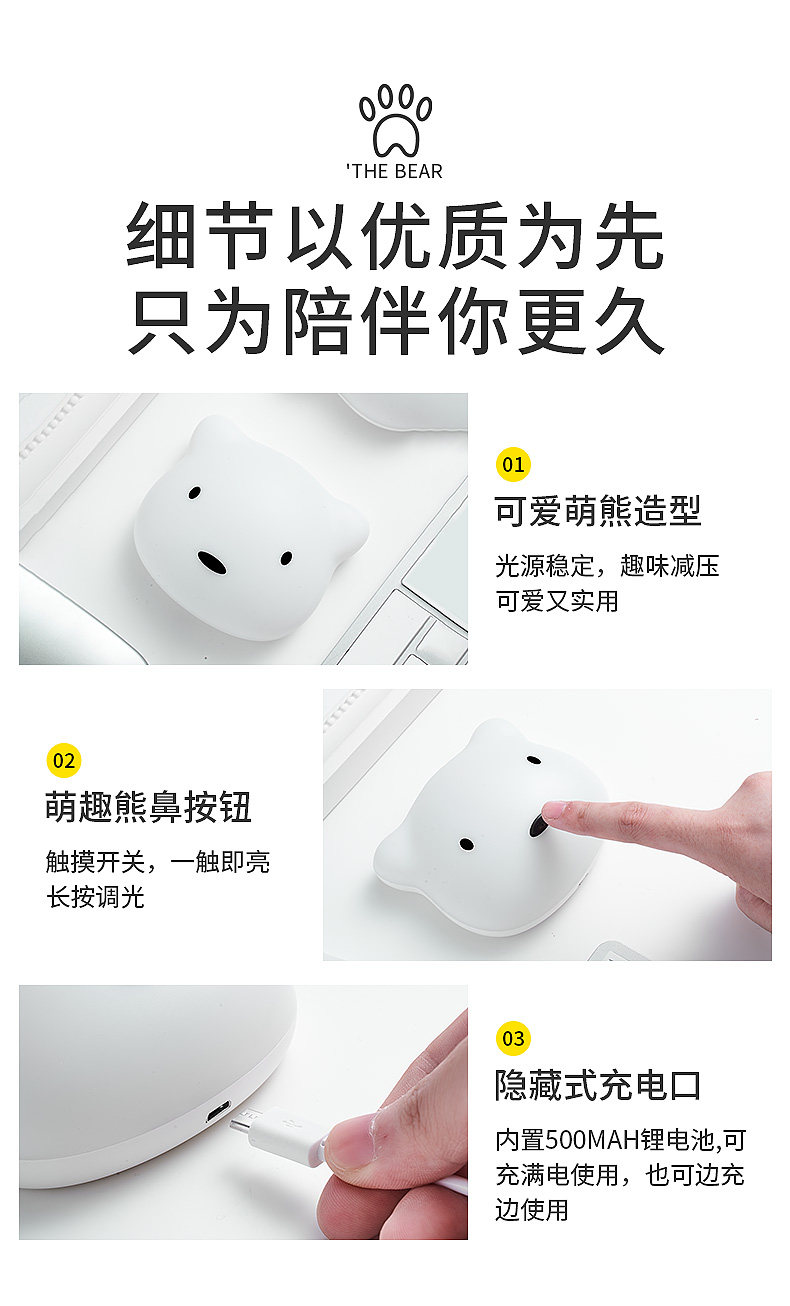 'THE BEAR

细节以优质为先
只为陪伴你更久

01
可爱萌熊造型
光源稳定，趣味减压
可爱又实用

02
萌趣熊鼻按钮
触摸开关，一触即亮
长按调光

03
隐藏式充电口
内置500MAH锂电池,可充满电使用，也可边充边使用