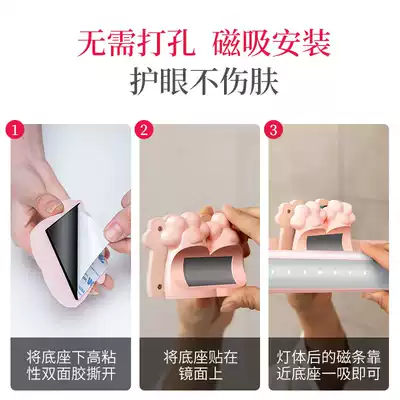 无需打孔 磁吸安装
护眼不伤肤

1
将底座下高粘性双面胶撕开

2
将底座贴在镜面上

3
灯体后的磁条靠近底座一吸即可