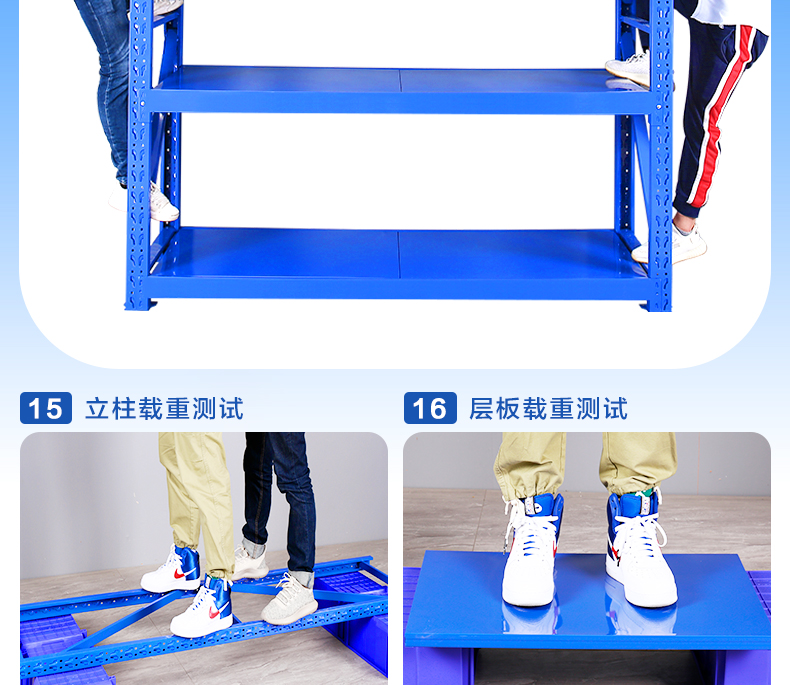 15 立柱载重测试

16 层板载重测试