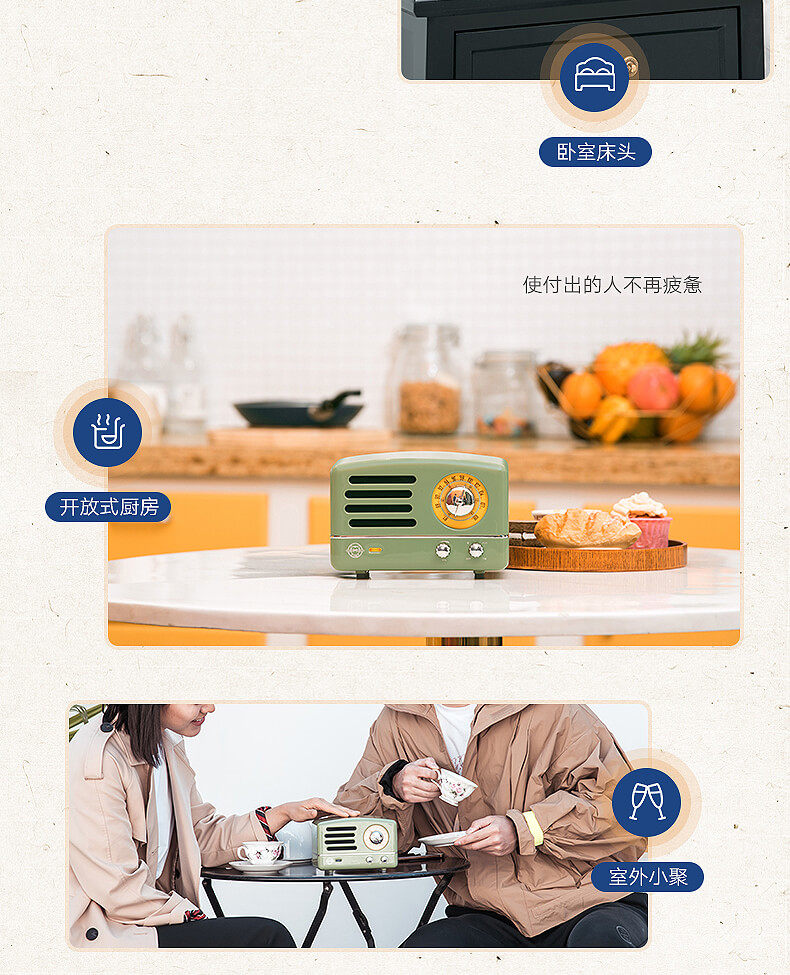 卧室床头

使付出的人不再疲惫

开放式厨房

室外小聚