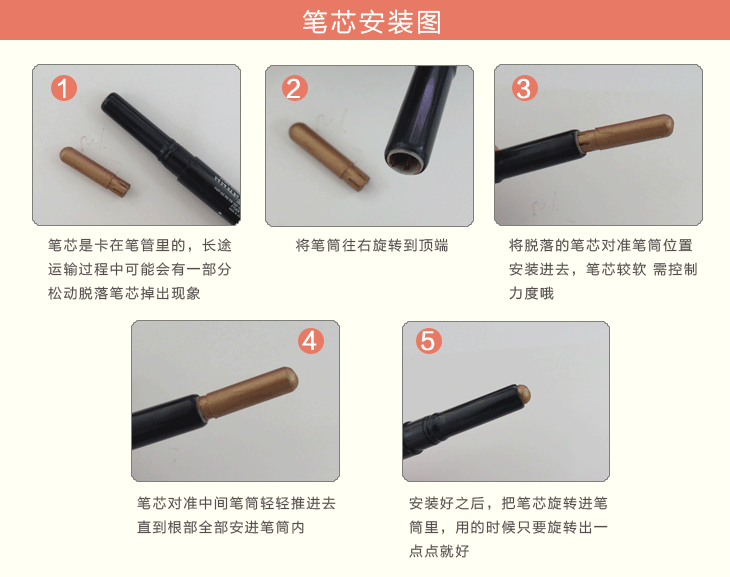 笔芯安装图

1

笔芯是卡在笔管里的，长途运输过程中可能会有一部分松动脱落笔芯掉出现象

2

将笔筒往右旋转到顶端

3

将脱落的笔芯对准笔筒位置安装进去，笔芯较软 需控制力度哦

4

笔芯对准中间笔筒轻轻推进去直到根部全部安进笔筒内

5

安装好之后，把笔芯旋转进笔筒里，用的时候只要旋转出一点点就好