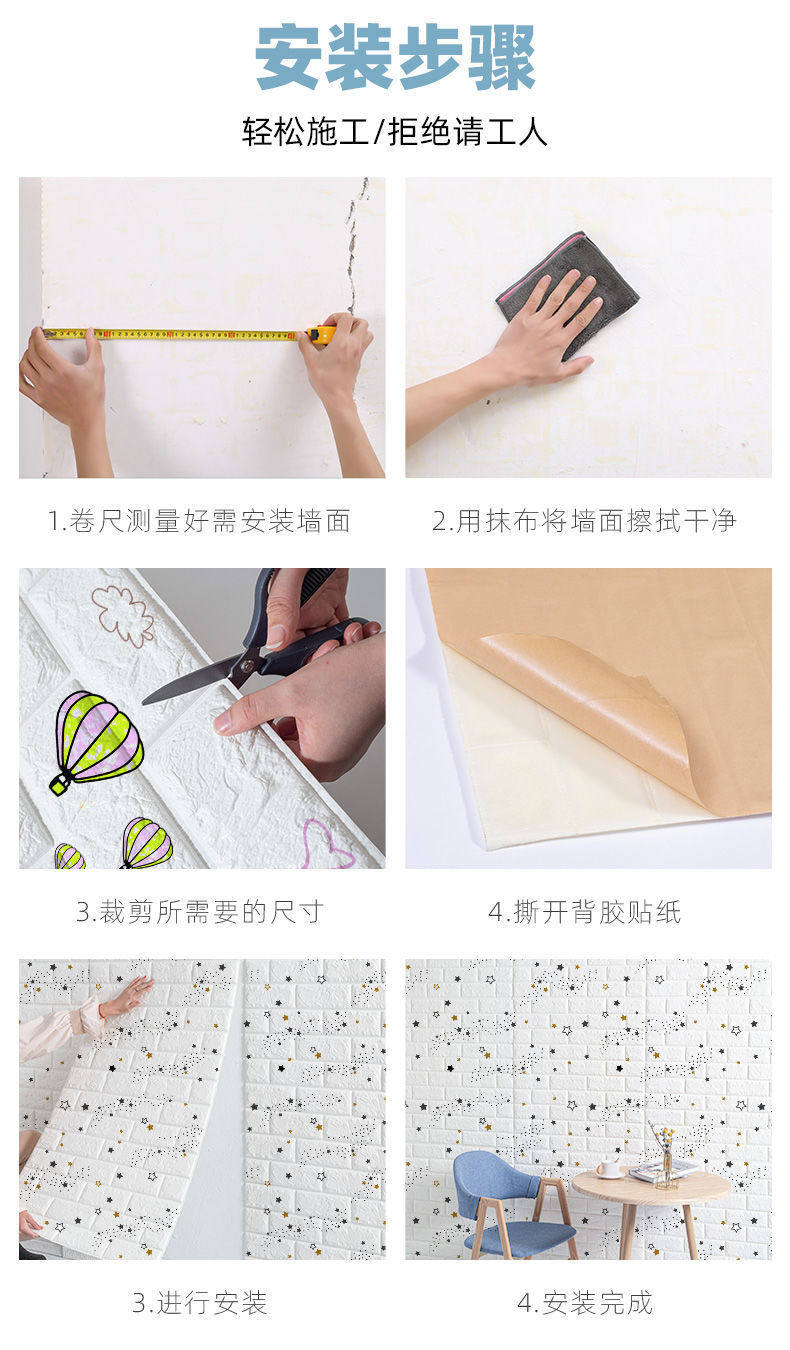 安装步骤

轻松施工/拒绝请工人

1.卷尺测量好需安装墙面

2.用抹布将墙面擦拭干净

3.裁剪所需要的尺寸

4.撕开背胶贴纸

3.进行安装

4.安装完成