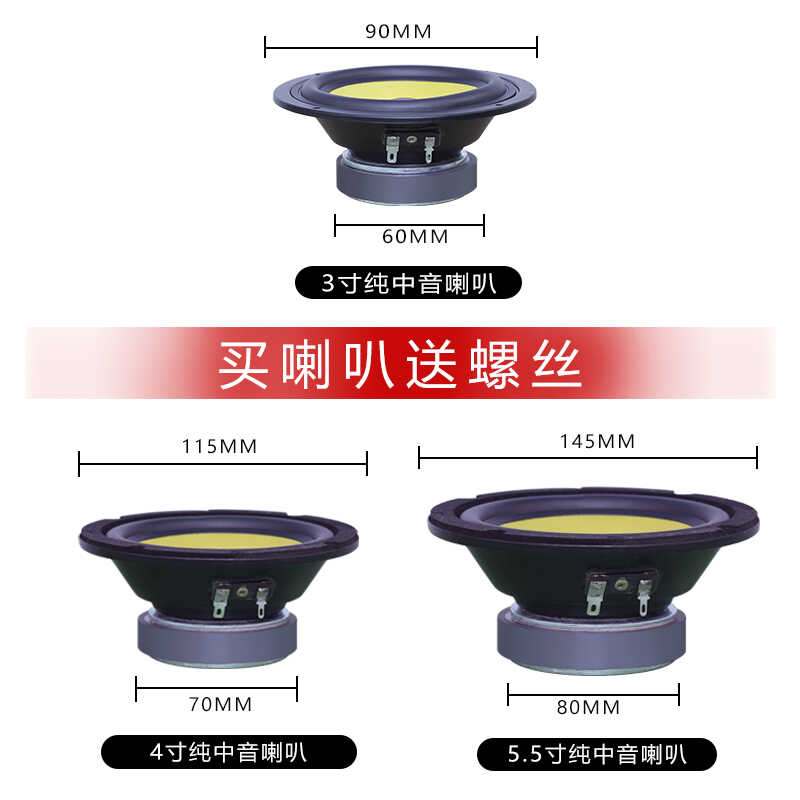 90MM

60MM

3寸纯中音喇叭

买喇叭送螺丝

115MM

70MM

4寸纯中音喇叭

145MM

80MM

5.5寸纯中音喇叭