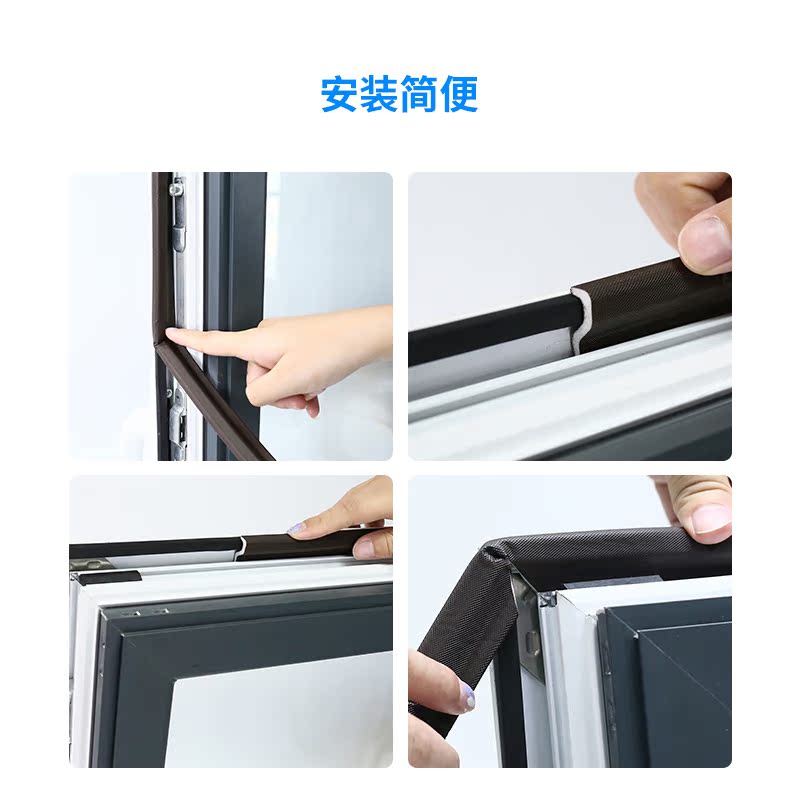 安装简便