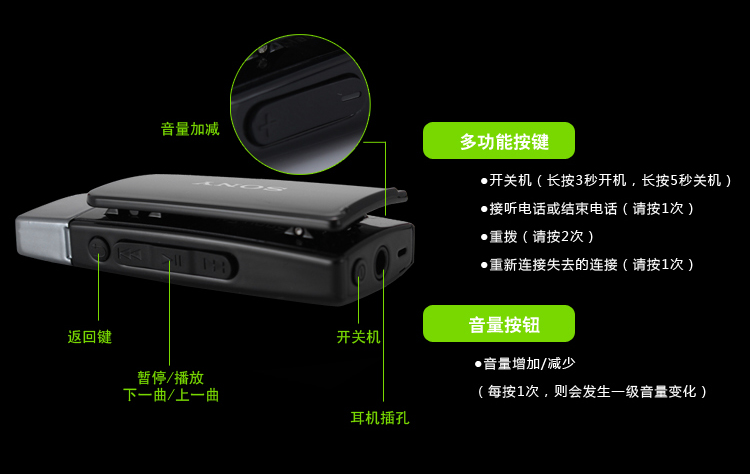 音量加减

SONY

返回键

暂停/播放
下一曲/上一曲

开关机

耳机插孔

多功能按键

●开关机（长按3秒开机，长按5秒关机）
●接听电话或结束电话（请按1次）
●重拨（请按2次）
●重新连接失去的连接（请按1次）

音量按钮

●音量增加/减少
（每按1次，则会发生一级音量变化）