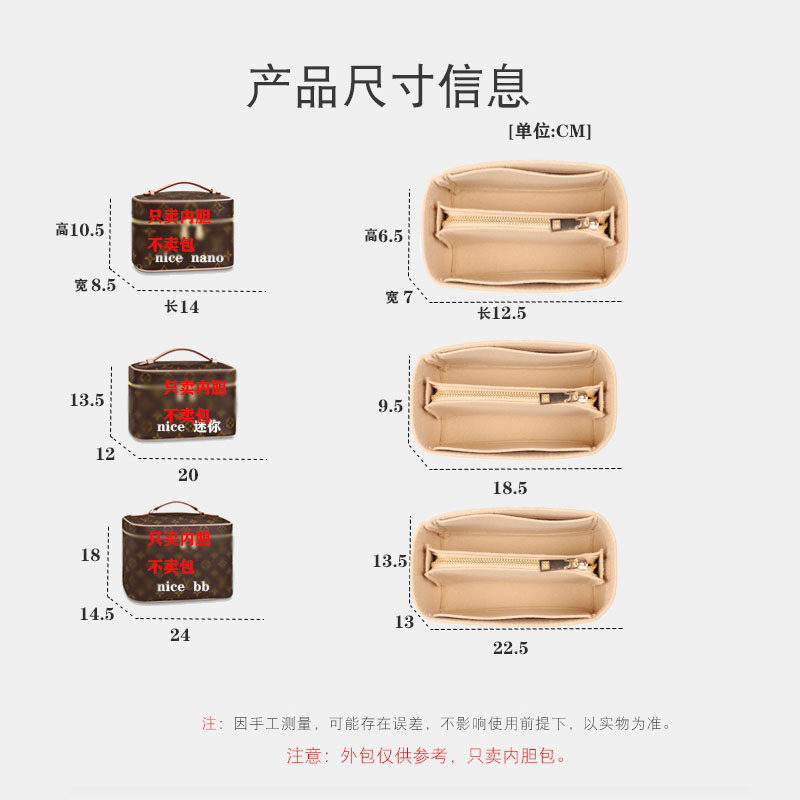 产品尺寸信息

[单位:CM]

高10.5
只卖内胆
不卖包
nice nano
宽 8.5
长14

高6.5
宽 7
长12.5

13.5
只卖内胆
不卖包
nice 迷你
12
20

9.5
18.5

18
只卖内胆
不卖包
nice bb
14.5
24

13.5
13
22.5

注：因手工测量，可能存在误差，不影响使用前提下，以实物为准。

注意：外包仅供参考，只卖内胆包。