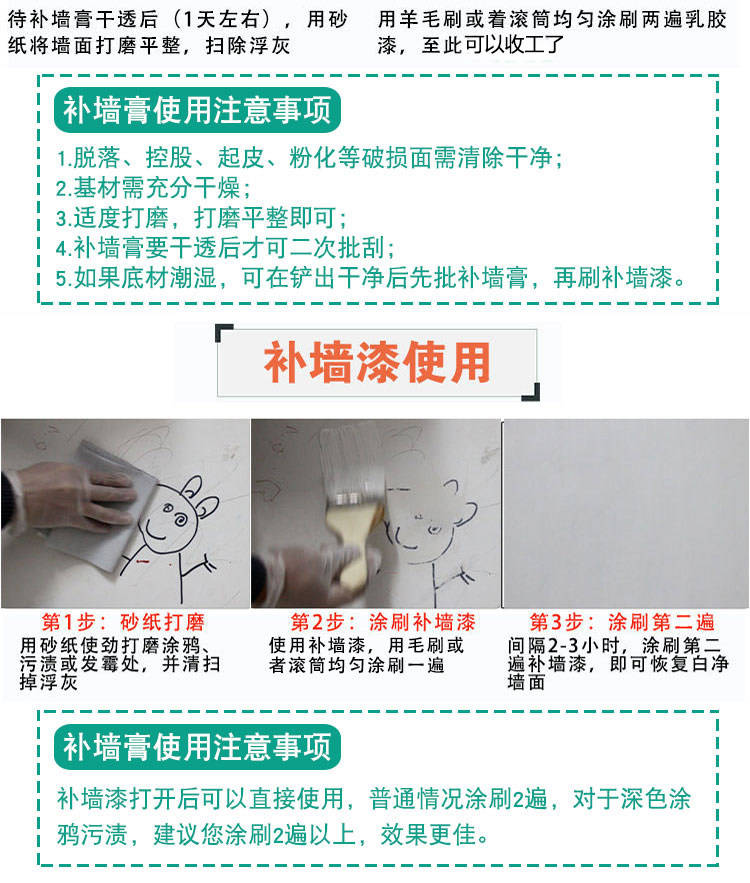 待补墙膏干透后（1天左右），用砂纸将墙面打磨平整，扫除浮灰

用羊毛刷或着滚筒均匀涂刷两遍乳胶漆，至此可以收工了

补墙膏使用注意事项

1.脱落、控股、起皮、粉化等破损面需清除干净；
2.基材需充分干燥；
3.适度打磨，打磨平整即可；
4.补墙膏要干透后才可二次批刮；
5.如果底材潮湿，可在铲出干净后先批补墙膏，再刷补墙漆。

补墙漆使用

第1步：砂纸打磨
用砂纸使劲打磨涂鸦、污渍或发霉处，并清扫掉浮灰

第2步：涂刷补墙漆
使用补墙漆，用毛刷或者滚筒均匀涂刷一遍

第3步：涂刷第二遍
间隔2-3小时，涂刷第二遍补墙漆，即可恢复白净墙面

补墙膏使用注意事项

补墙漆打开后可以直接使用，普通情况涂刷2遍，对于深色涂鸦污渍，建议您涂刷2遍以上，效果更佳。