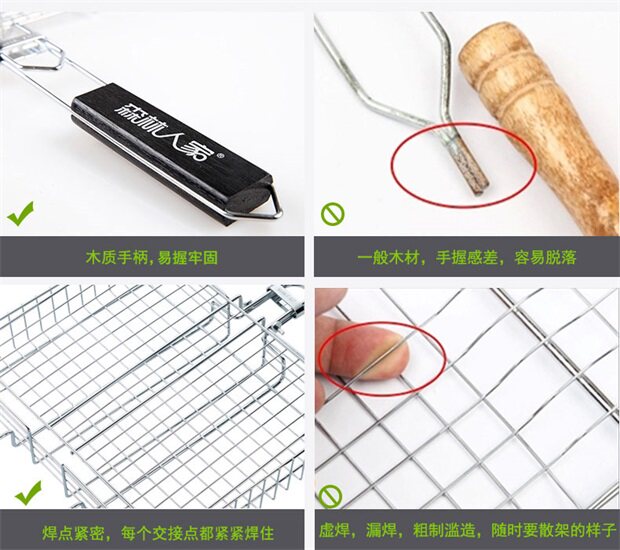 森林人家®

木质手柄，易握牢固

一般木材，手握感差，容易脱落

焊点紧密，每个交接点都紧紧焊住

虚焊，漏焊，粗制滥造，随时要散架的样子