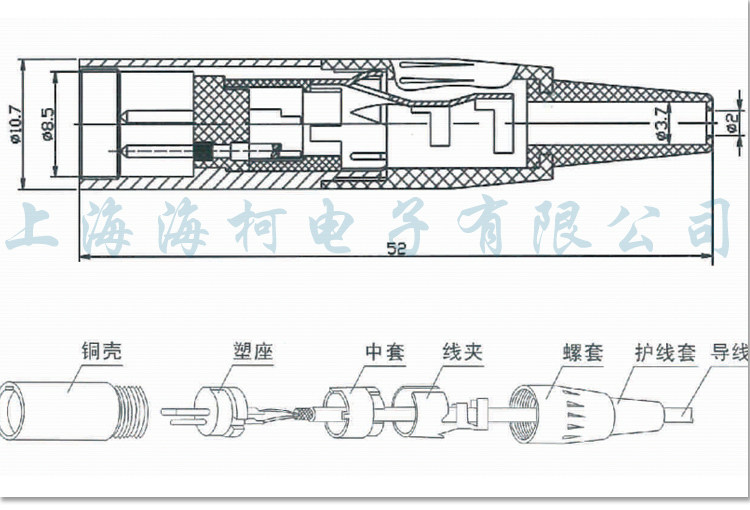 ø10.7
ø8.5
ø3.7
ø2
上海海柯电子有限公司
52
铜壳
塑座
中套
线夹
螺套
护线套
导线