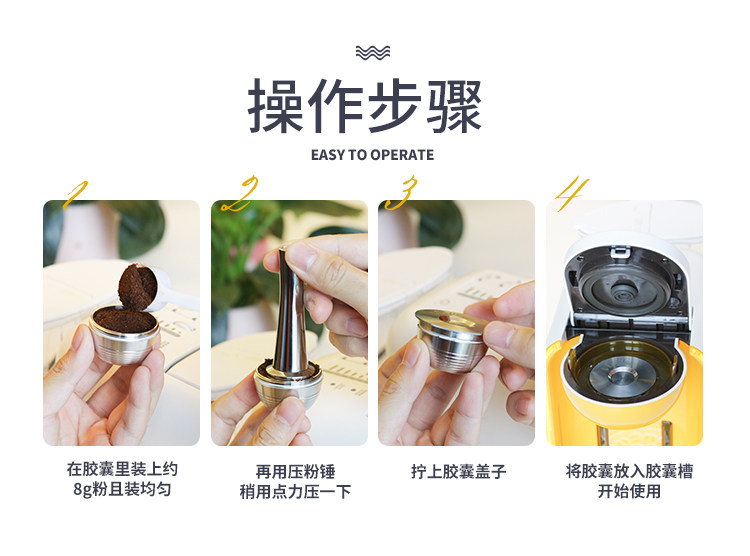 操作步骤

EASY TO OPERATE

1

在胶囊里装上约
8g粉且装均匀

2

再用压粉锤
稍用点力压一下

3

拧上胶囊盖子

4

将胶囊放入胶囊槽
开始使用