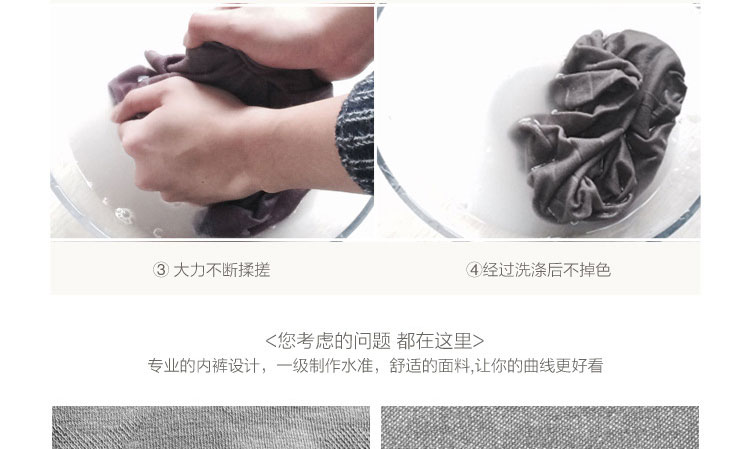 ③ 大力不断揉搓

④经过洗涤后不掉色

<您考虑的问题 都在这里>

专业的内裤设计，一级制作水准，舒适的面料,让你的曲线更好看