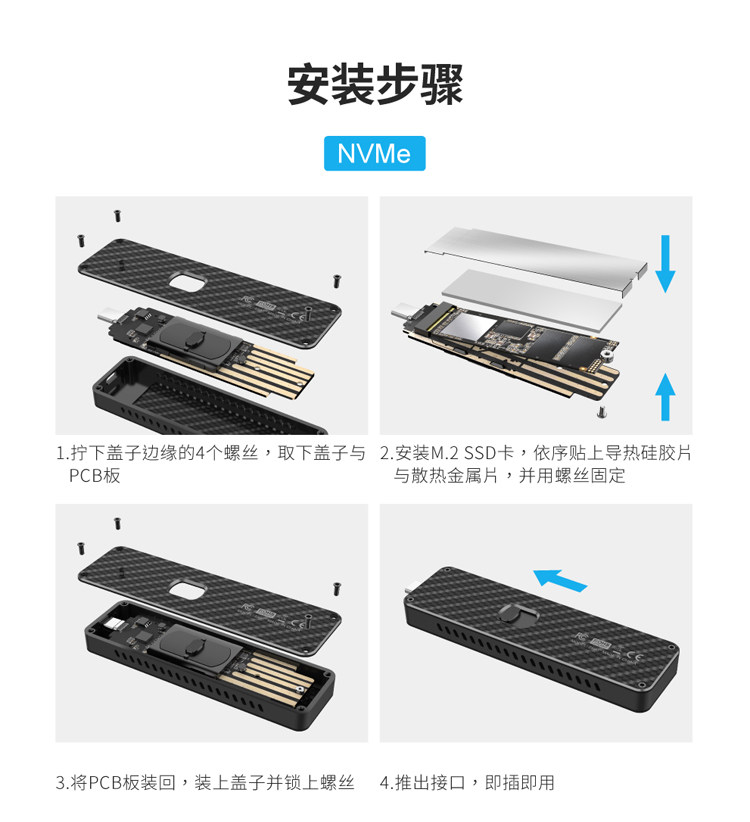 安装步骤

NVMe

1.拧下盖子边缘的4个螺丝，取下盖子与PCB板

2.安装M.2 SSD卡，依序贴上导热硅胶片与散热金属片，并用螺丝固定

3.将PCB板装回，装上盖子并锁上螺丝

4.推出接口，即插即用