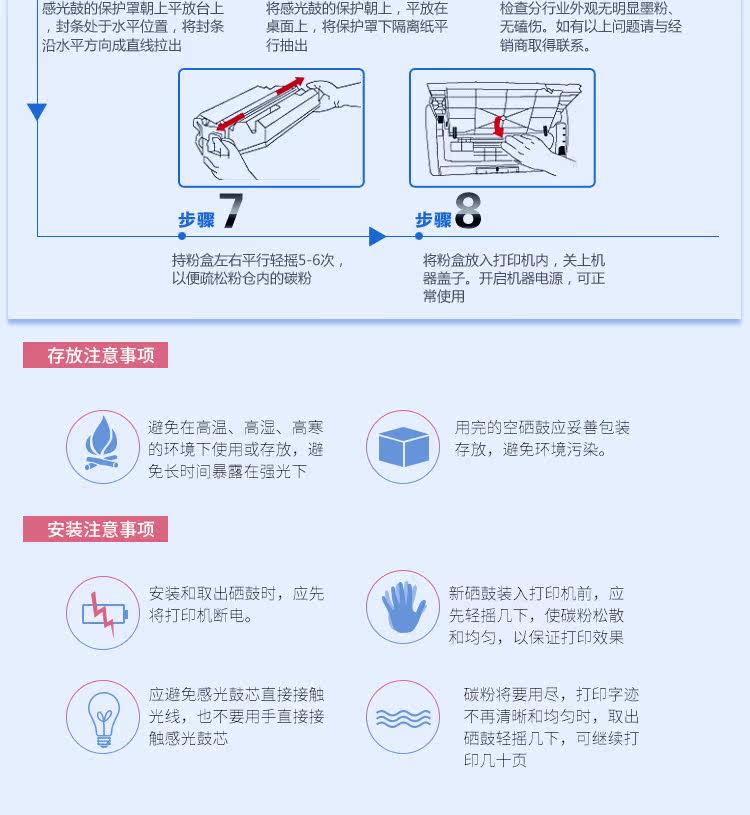 感光鼓的保护罩朝上平放台上，封条处于水平位置，将封条沿水平方向成直线拉出

将感光鼓的保护朝上，平放在桌面上，将保护罩下隔离纸平行抽出

检查分行业外观无明显墨粉、无磕伤。如有以上问题请与经销商取得联系。

步骤7

持粉盒左右平行轻摇5-6次，以便疏松粉仓内的碳粉

步骤8

将粉盒放入打印机内，关上机器盖子。开启机器电源，可正常使用

存放注意事项

避免在高温、高湿、高寒的环境下使用或存放，避免长时间暴露在强光下

用完的空硒鼓应妥善包装存放，避免环境污染。

安装注意事项

安装和取出硒鼓时，应先将打印机断电。

新硒鼓装入打印机前，应先轻摇几下，使碳粉松散和均匀，以保证打印效果

应避免感光鼓芯直接接触光线，也不要用手直接接触感光鼓芯

碳粉将要用尽，打印字迹不再清晰和均匀时，取出硒鼓轻摇几下，可继续打印几十页