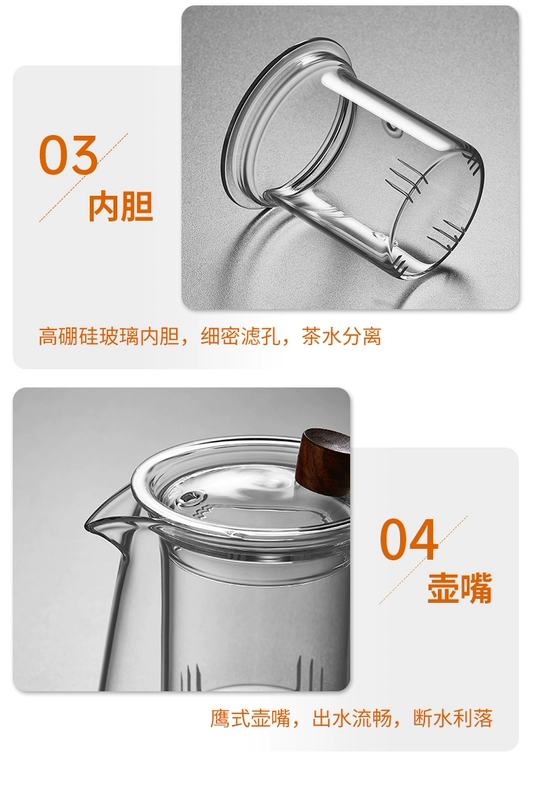 03
内胆

高硼硅玻璃内胆，细密滤孔，茶水分离

04
壶嘴

鹰式壶嘴，出水流畅，断水利落