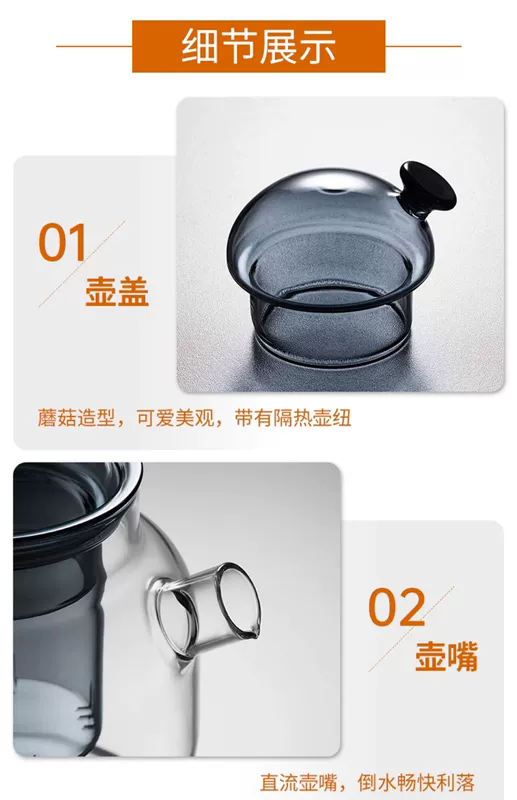 细节展示

01
壶盖

蘑菇造型，可爱美观，带有隔热壶纽

02
壶嘴

直流壶嘴，倒水畅快利落