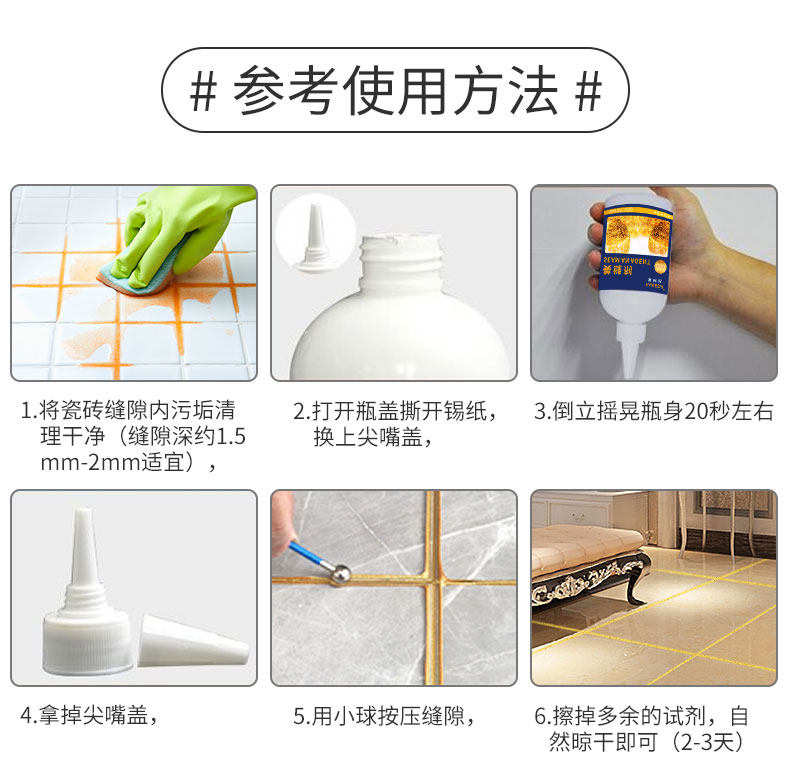 # 参考使用方法 #

1.将瓷砖缝隙内污垢清理干净（缝隙深约1.5mm-2mm适宜），

2.打开瓶盖撕开锡纸，换上尖嘴盖，

3.倒立摇晃瓶身20秒左右

4.拿掉尖嘴盖，

5.用小球按压缝隙，

6.擦掉多余的试剂，自然晾干即可（2-3天）