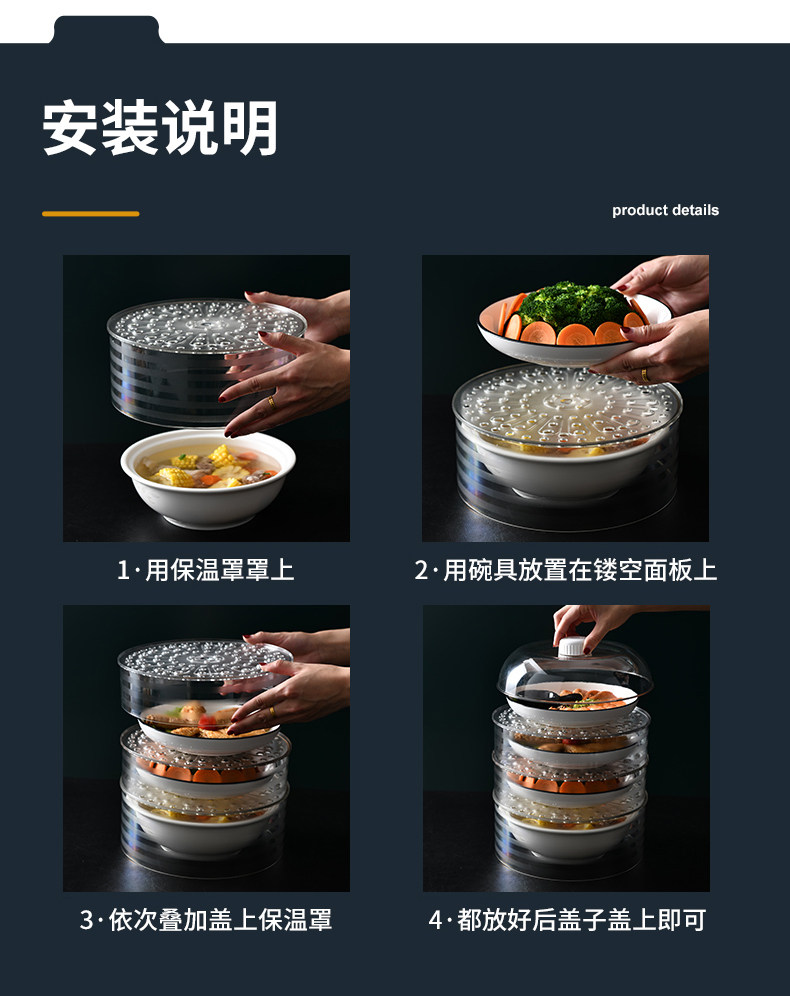 安装说明

product details

1·用保温罩罩上

2·用碗具放置在镂空面板上

3·依次叠加盖上保温罩

4·都放好后盖子盖上即可