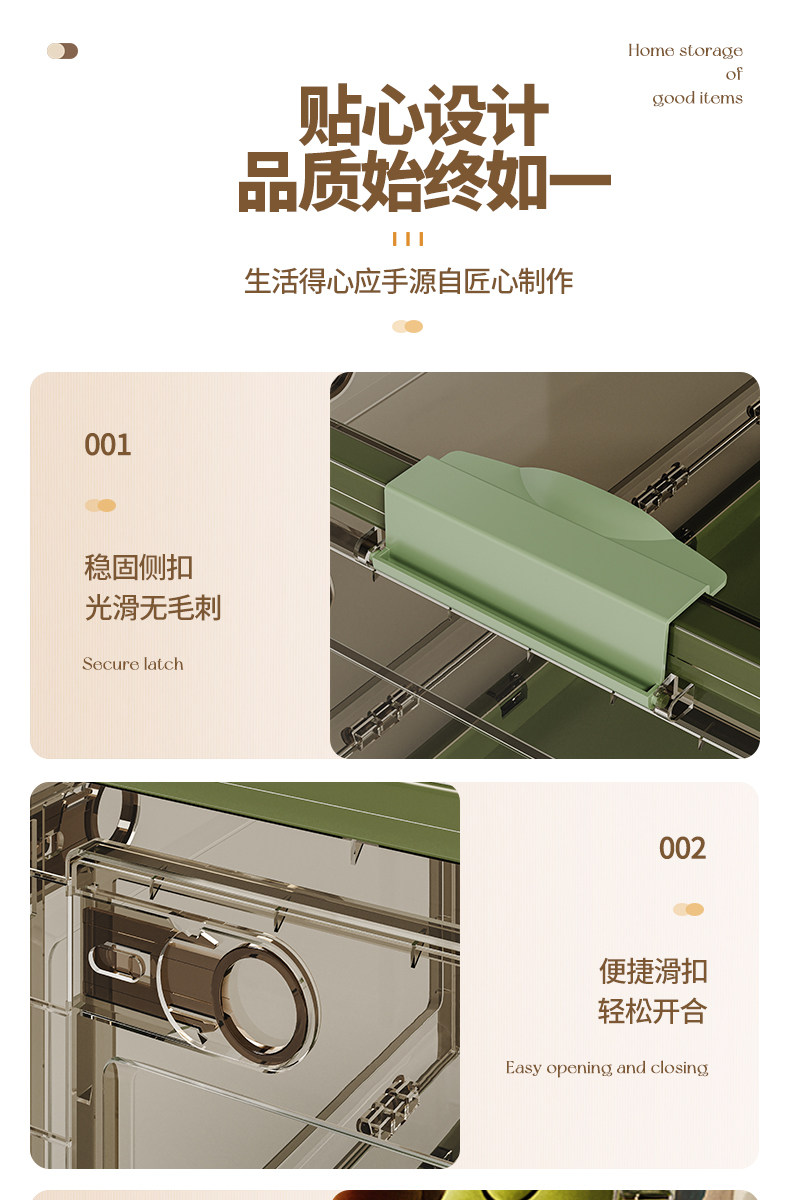 Home storage
of
good items

贴心设计
品质始终如一

生活得心应手源自匠心制作

001

稳固侧扣
光滑无毛刺

Secure latch

002

便捷滑扣
轻松开合

Easy opening and closing