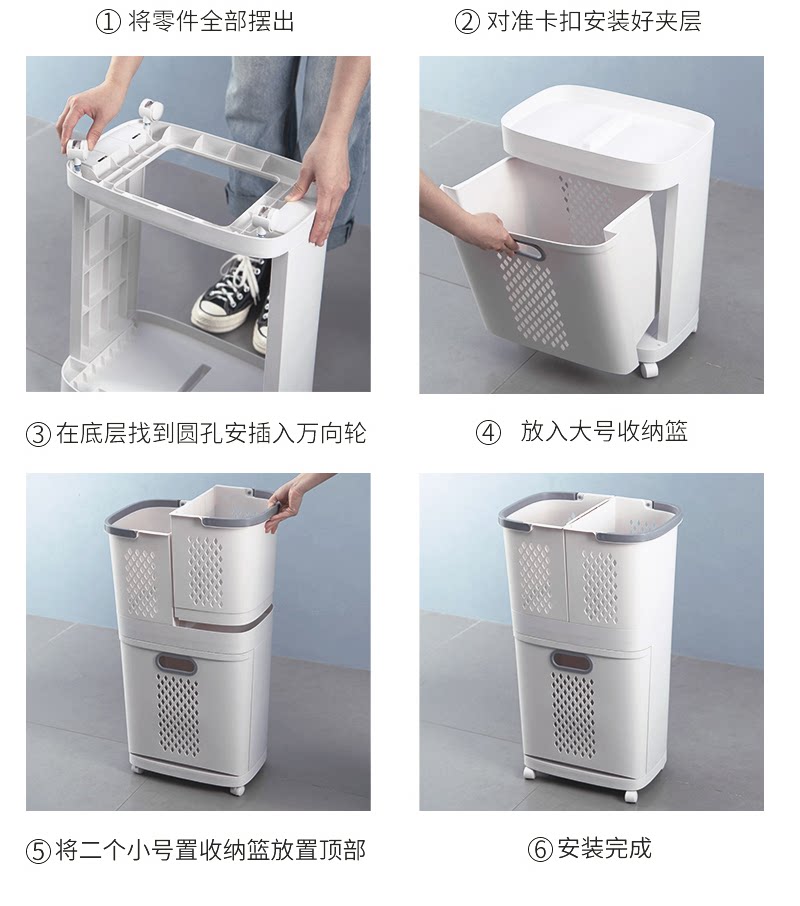 ① 将零件全部摆出

② 对准卡扣安装好夹层

③ 在底层找到圆孔安插入万向轮

④ 放入大号收纳篮

⑤ 将二个小号置收纳篮放置顶部

⑥ 安装完成