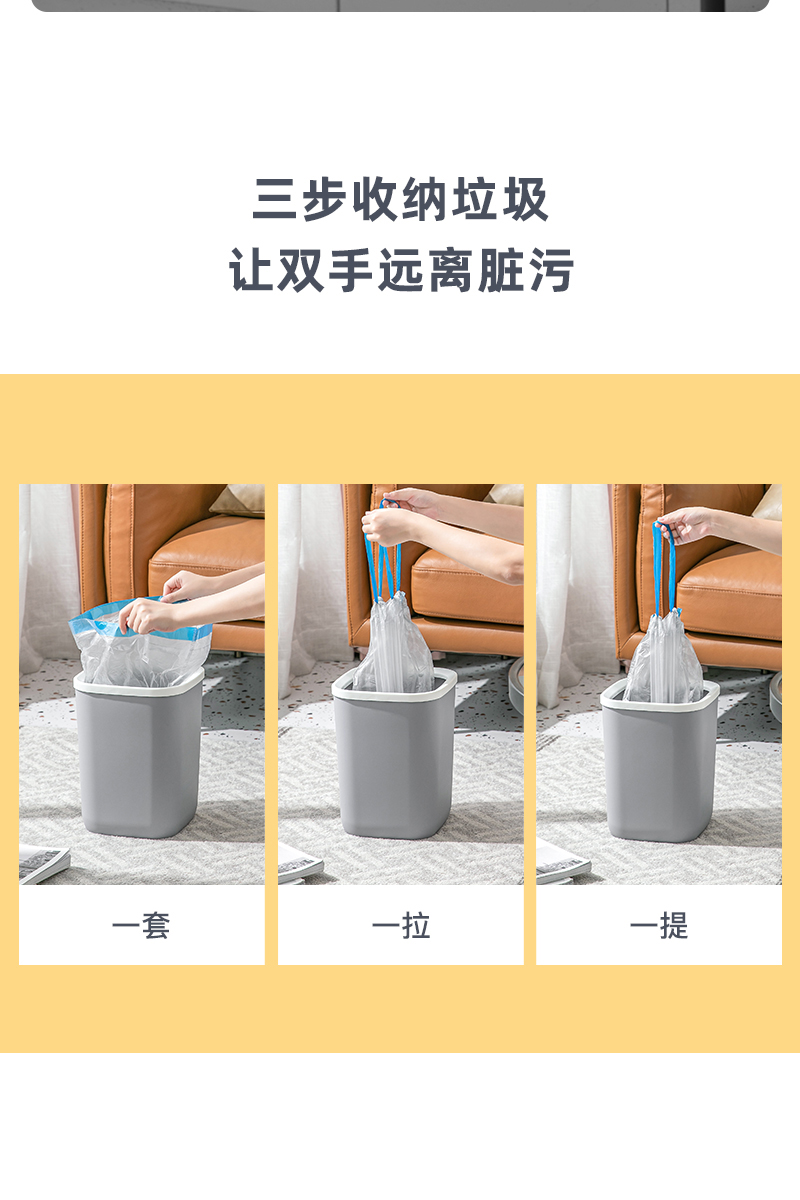 三步收纳垃圾
让双手远离脏污

一套

一拉

一提