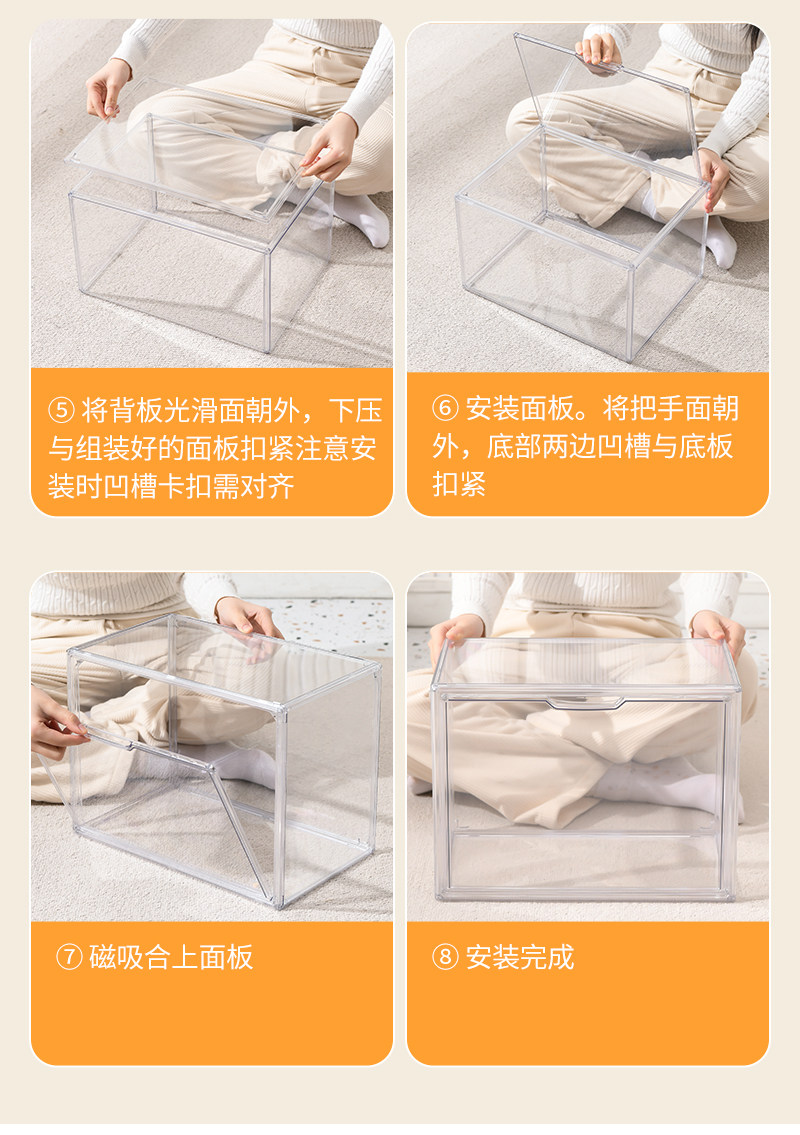 ⑤ 将背板光滑面朝外，下压与组装好的面板扣紧注意安装时凹槽卡扣需对齐

⑥ 安装面板。将把手面朝外，底部两边凹槽与底板扣紧

⑦ 磁吸合上面板

⑧ 安装完成