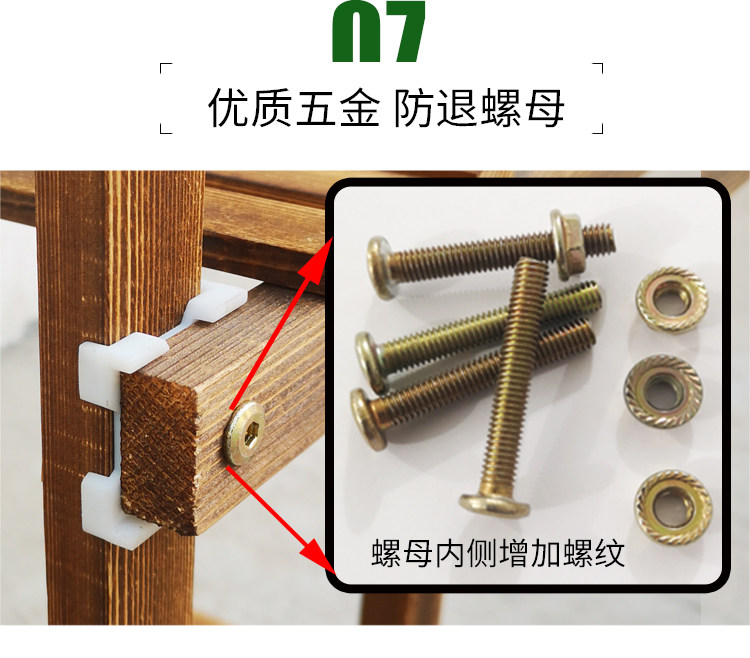 07

优质五金 防退螺母

螺母内侧增加螺纹