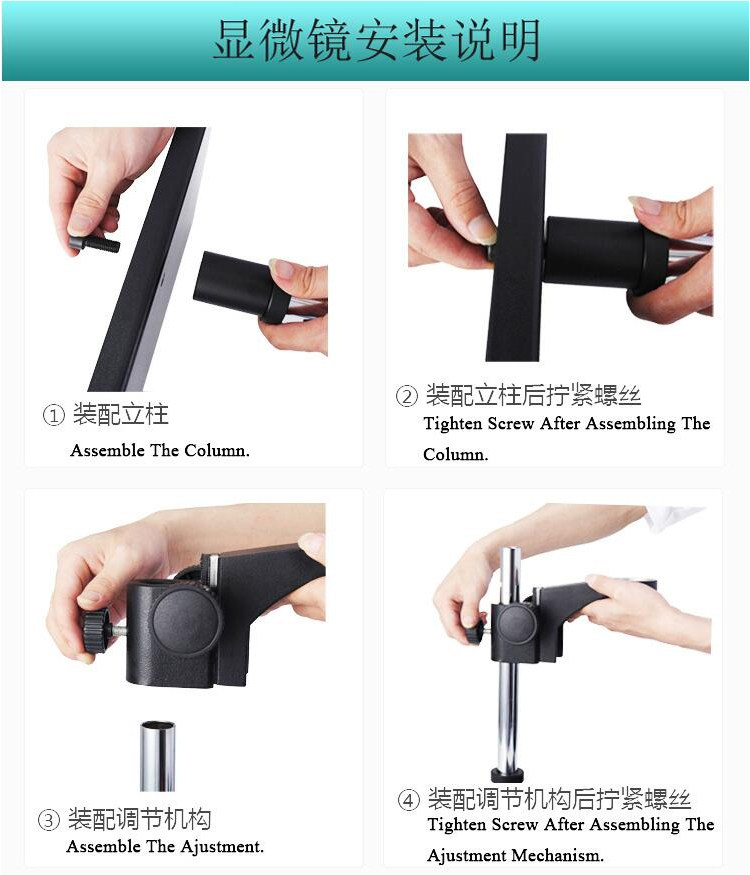 显微镜安装说明

① 装配立柱
Assemble The Column.

② 装配立柱后拧紧螺丝
Tighten Screw After Assembling The Column.

③ 装配调节机构
Assemble The Ajustment.

④ 装配调节机构后拧紧螺丝
Tighten Screw After Assembling The Ajustment Mechanism.