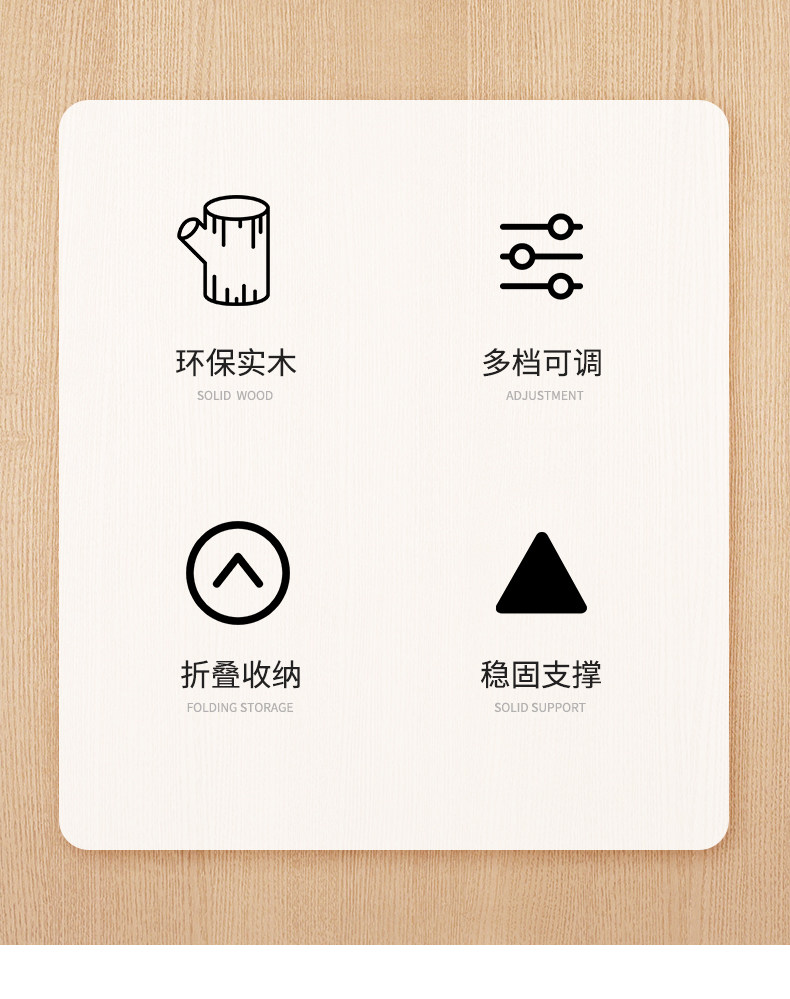 环保实木
SOLID WOOD

多档可调
ADJUSTMENT

折叠收纳
FOLDING STORAGE

稳固支撑
SOLID SUPPORT