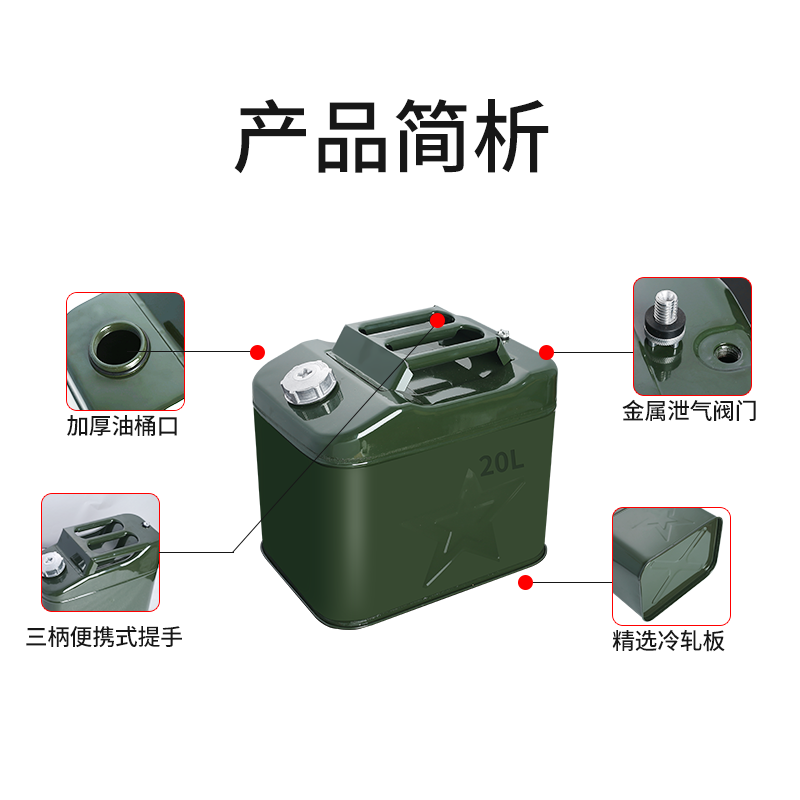 产品简析

加厚油桶口

金属泄气阀门

20L

三柄便携式提手

精选冷轧板