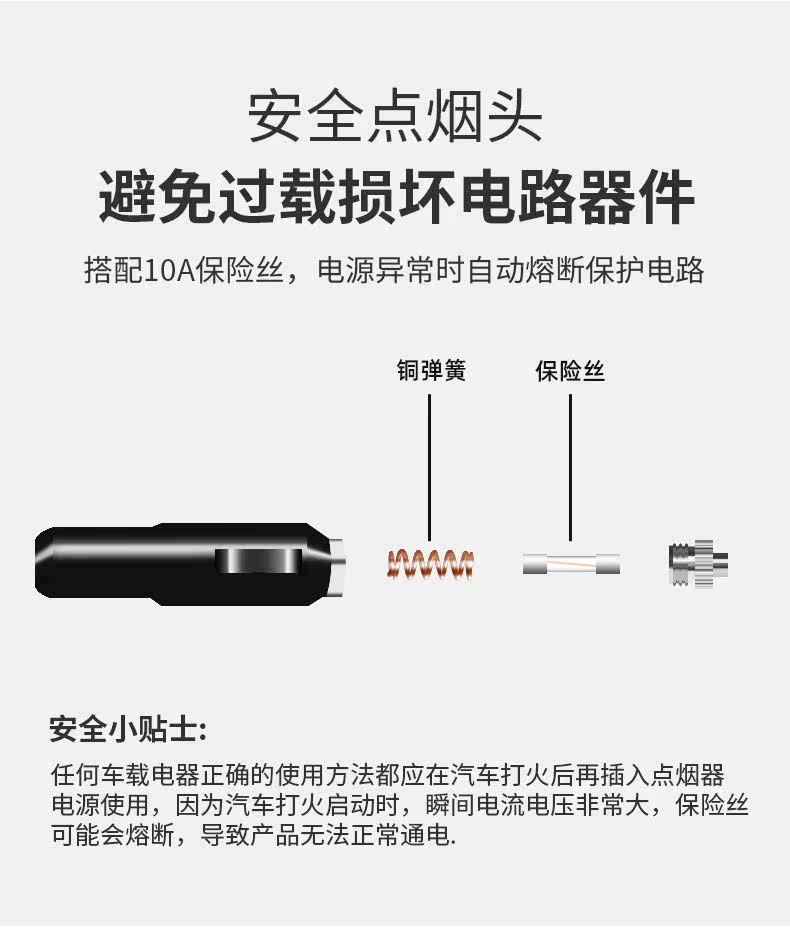 安全点烟头
避免过载损坏电路器件

搭配10A保险丝，电源异常时自动熔断保护电路

铜弹簧

保险丝

安全小贴士:

任何车载电器正确的使用方法都应在汽车打火后再插入点烟器电源使用，因为汽车打火启动时，瞬间电流电压非常大，保险丝可能会熔断，导致产品无法正常通电.