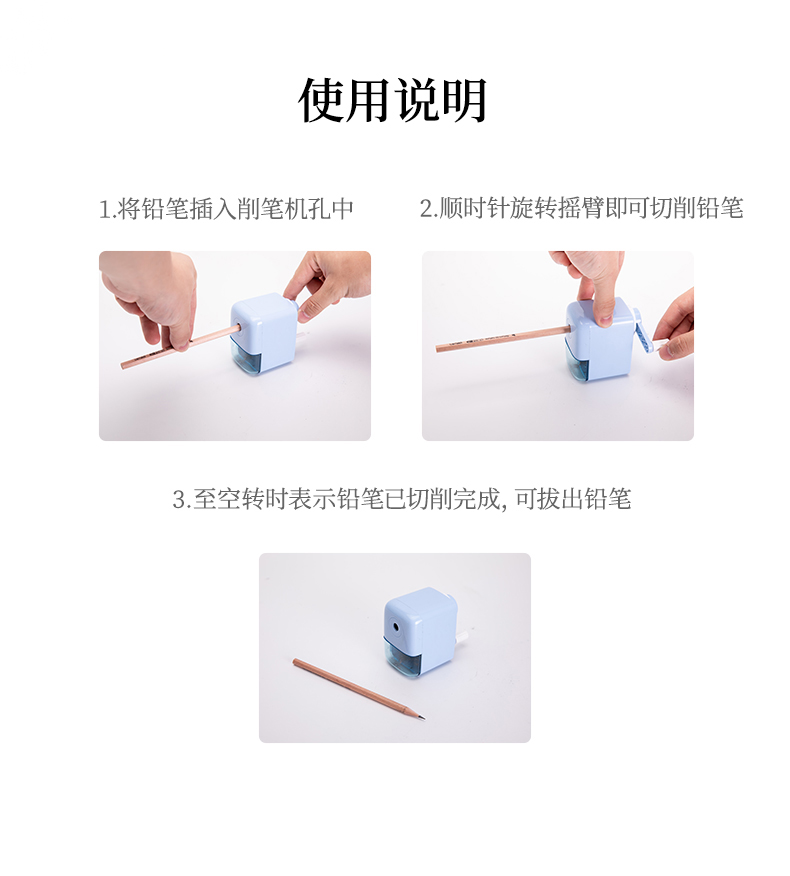 使用说明

1.将铅笔插入削笔机孔中

2.顺时针旋转摇臂即可切削铅笔

3.至空转时表示铅笔已切削完成, 可拔出铅笔