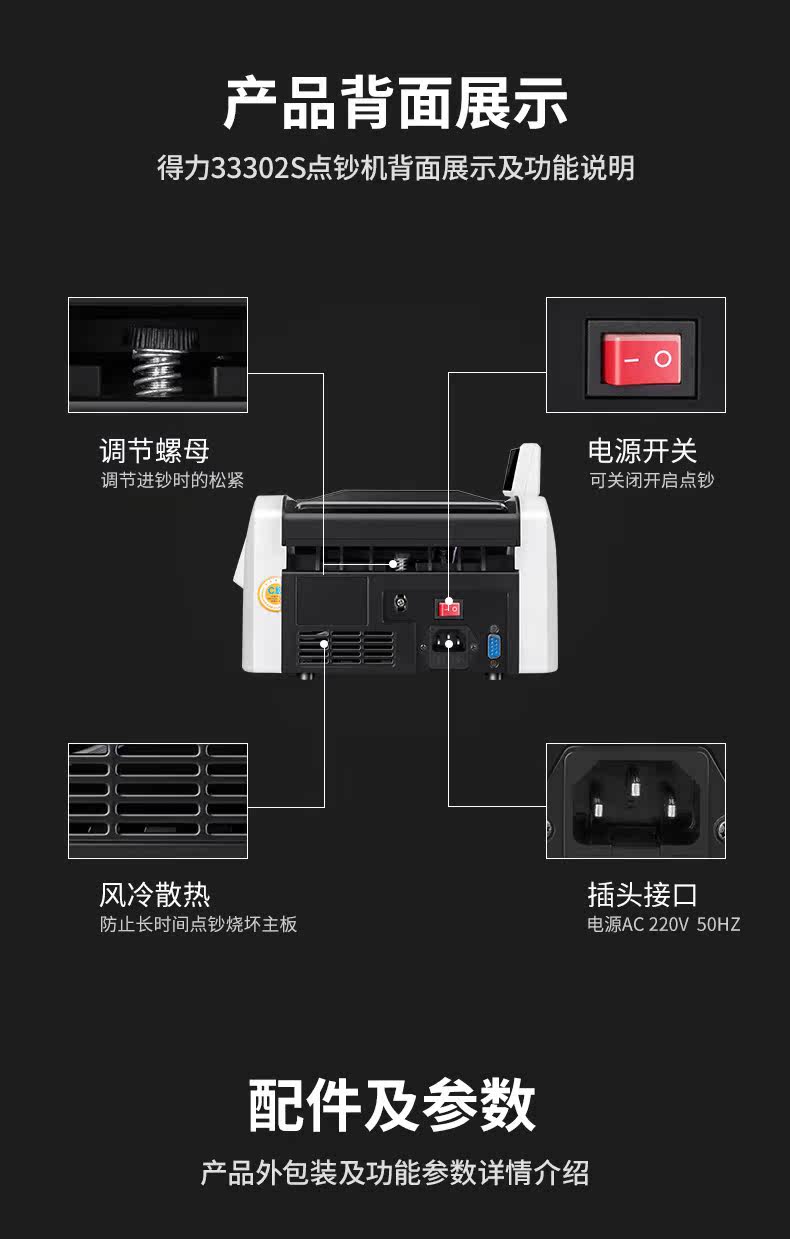 产品背面展示

得力33302S点钞机背面展示及功能说明

调节螺母
调节进钞时的松紧

电源开关
可关闭开启点钞

风冷散热
防止长时间点钞烧坏主板

插头接口
电源AC 220V 50HZ

配件及参数

产品外包装及功能参数详情介绍