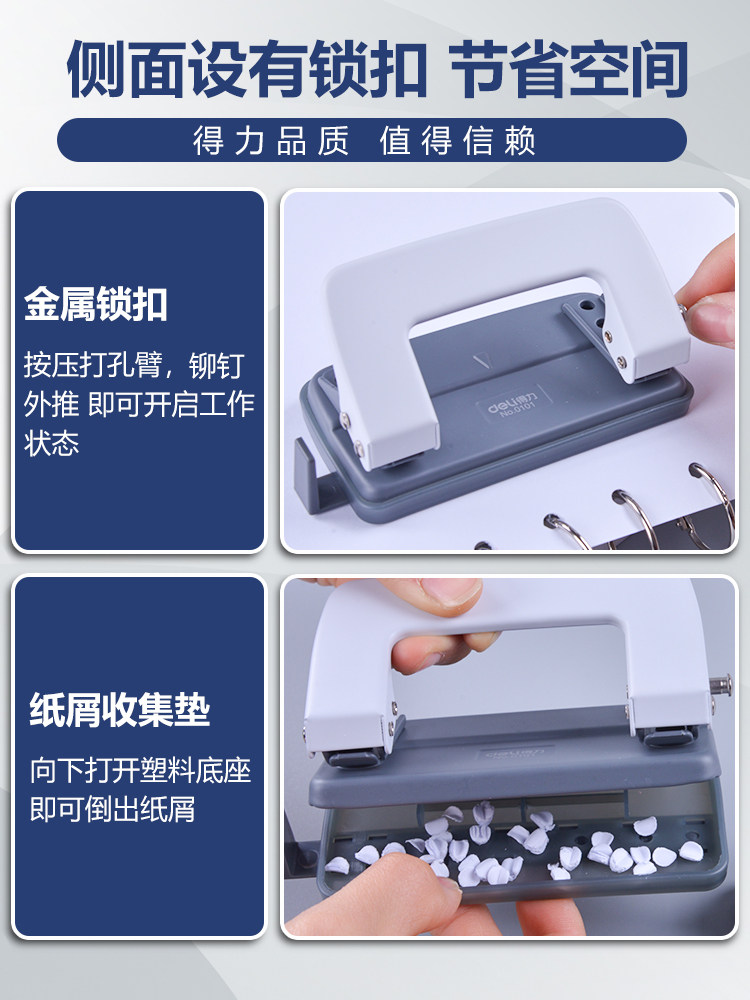 侧面设有锁扣 节省空间

得力品质 值得信赖

金属锁扣

按压打孔臂，铆钉外推 即可开启工作状态

deli 得力
No.0101

纸屑收集垫

向下打开塑料底座即可倒出纸屑