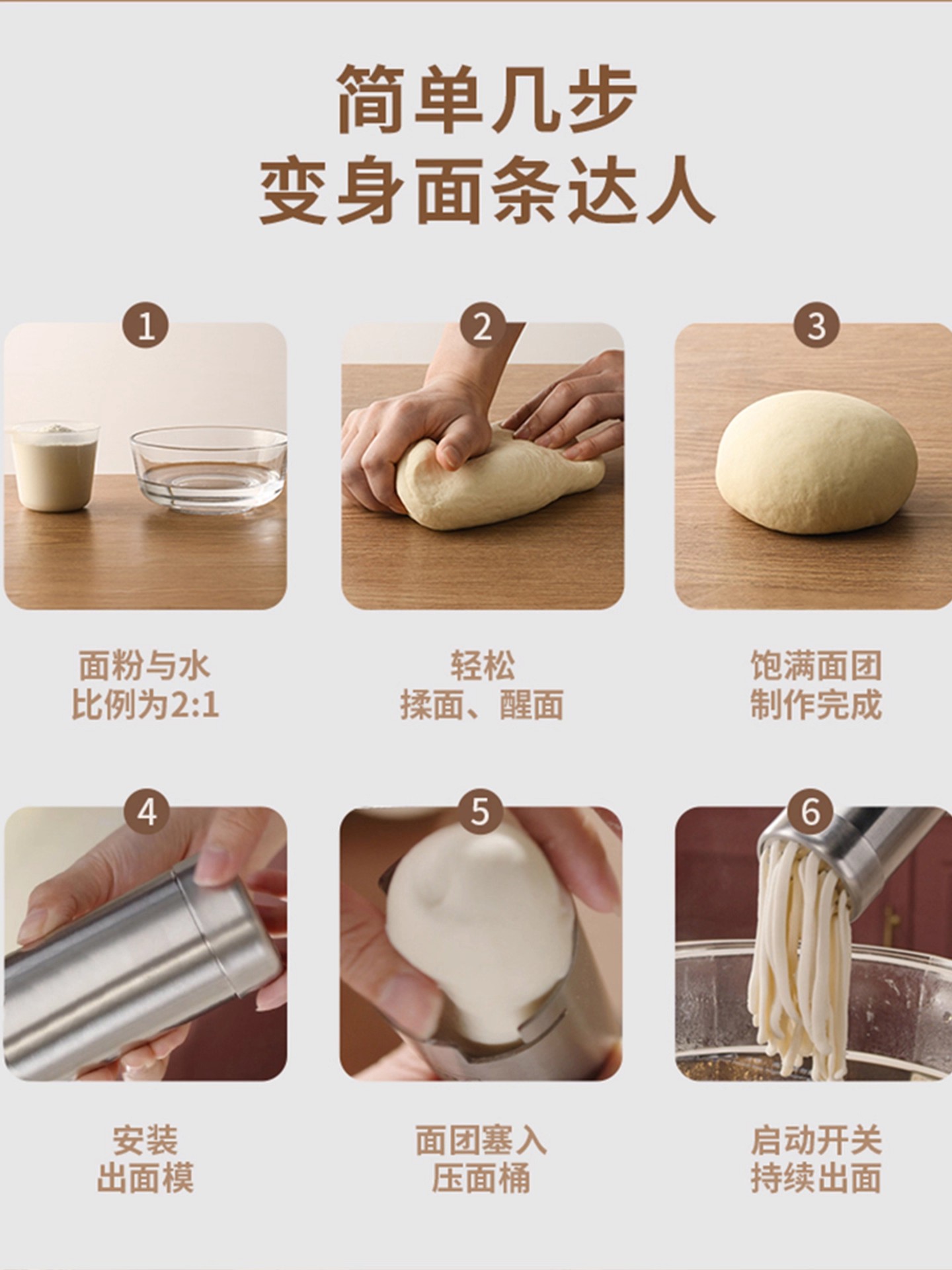 简单几步
变身面条达人

1

面粉与水
比例为2:1

2

轻松
揉面、醒面

3

饱满面团
制作完成

4

安装
出面模

5

面团塞入
压面桶

6

启动开关
持续出面