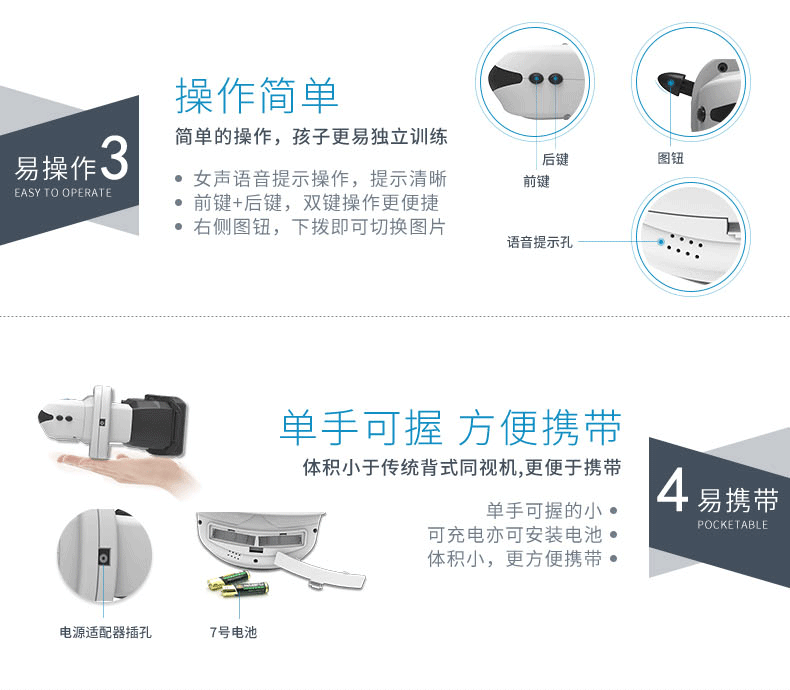 易操作3
EASY TO OPERATE

操作简单

简单的操作，孩子更易独立训练

• 女声语音提示操作，提示清晰
• 前键+后键，双键操作更便捷
• 右侧图钮，下拨即可切换图片

后键
前键
图钮
语音提示孔

单手可握 方便携带

体积小于传统背式同视机,更便于携带

单手可握的小 •
可充电亦可安装电池 •
体积小，更方便携带 •

4 易携带
POCKETABLE

电源适配器插孔
7号电池