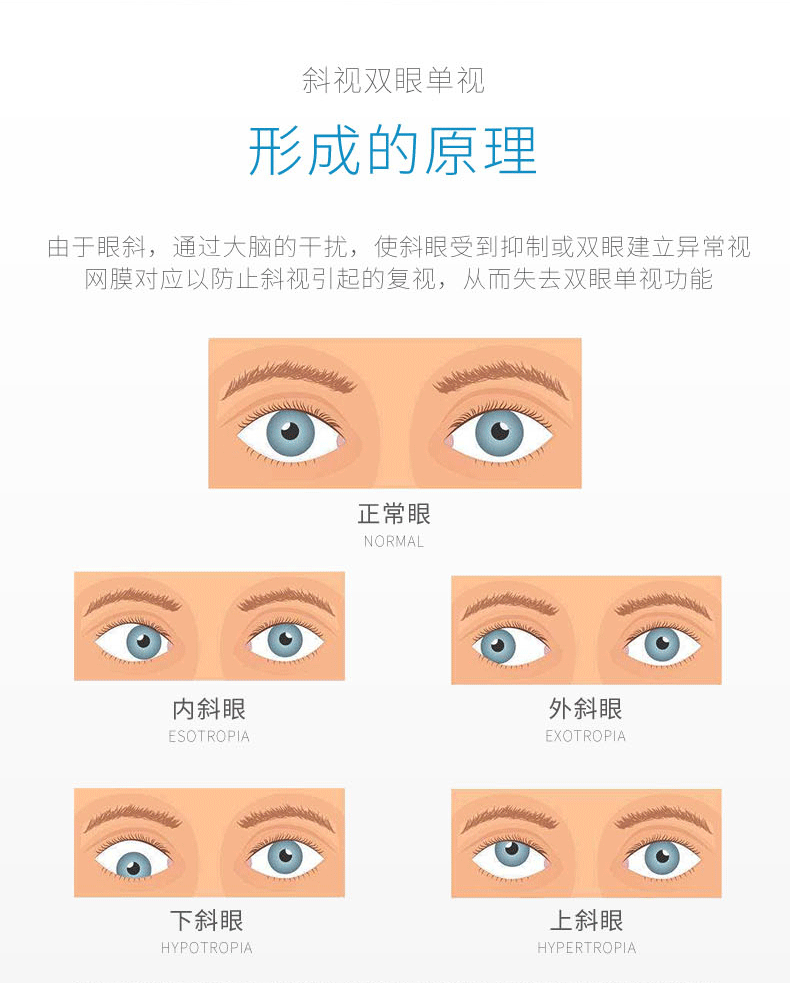 斜视双眼单视

形成的原理

由于眼斜，通过大脑的干扰，使斜眼受到抑制或双眼建立异常视网膜对应以防止斜视引起的复视，从而失去双眼单视功能

正常眼
NORMAL

内斜眼
ESOTROPIA

外斜眼
EXOTROPIA

下斜眼
HYPOTROPIA

上斜眼
HYPERTROPIA