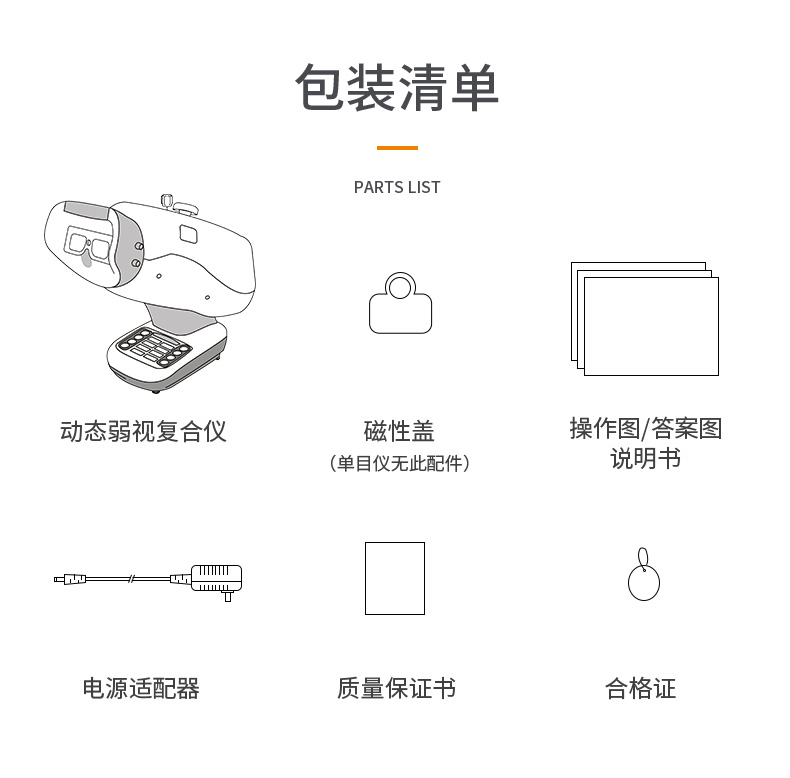 包装清单

PARTS LIST

动态弱视复合仪

磁性盖
（单目仪无此配件）

操作图/答案图
说明书

电源适配器

质量保证书

合格证