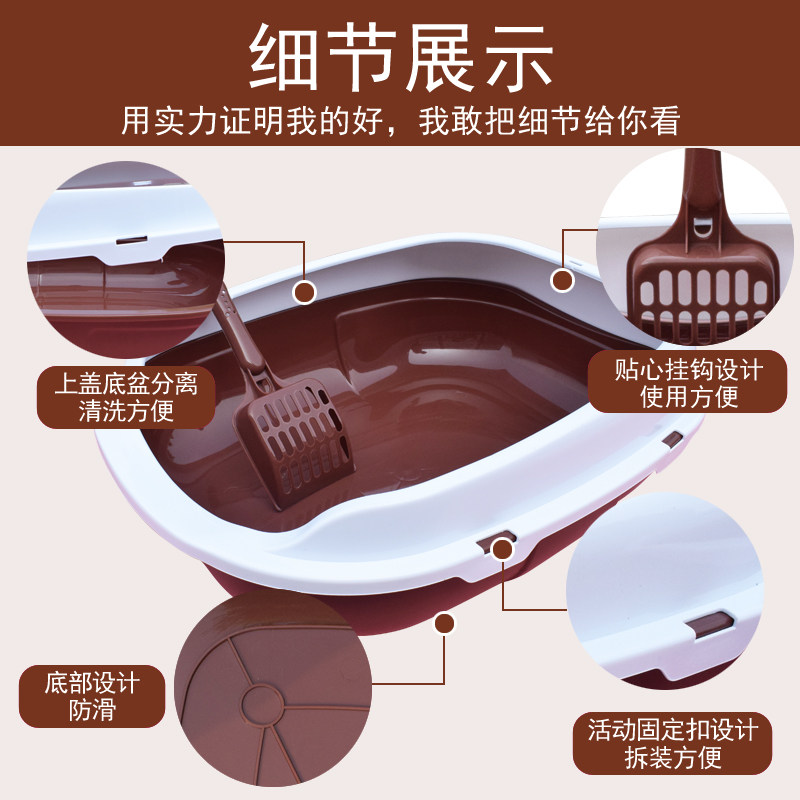 细节展示
用实力证明我的好，我敢把细节给你看

上盖底盆分离
清洗方便

贴心挂钩设计
使用方便

底部设计
防滑

活动固定扣设计
拆装方便